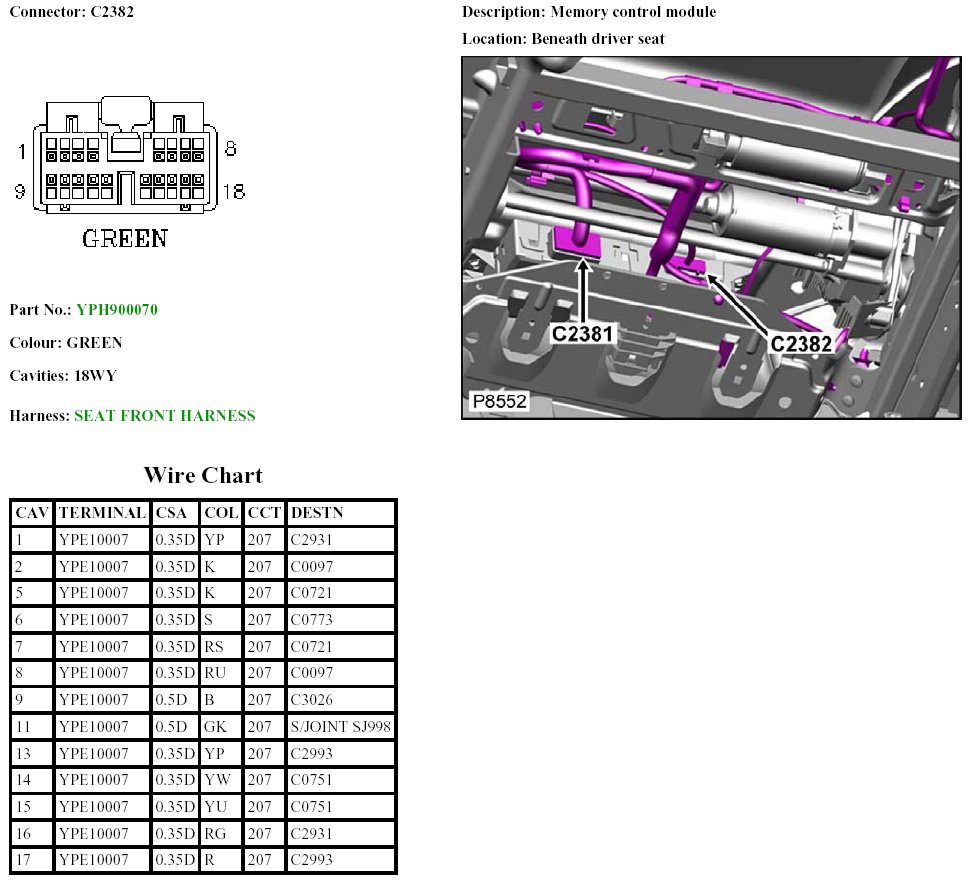 Connector: C2382

1 8
9 18
GREEN

Part No.: YPH900070

Colour: GREEN

Cavities: 18WY

Harness: SEAT FRONT HARNESS

Description: Memory control module

Location: Beneath driver seat

C2381
C2382
P8552

Wire Chart

| CAV | TERMINAL | CSA | COL | CCT | DESTN |
|---|---|---|---|---|---|
| 1 | YPE10007 | 0.35D | YP | 207 | C2931 |
| 2 | YPE10007 | 0.35D | K | 207 | C0097 |
| 5 | YPE10007 | 0.35D | K | 207 | C0721 |
| 6 | YPE10007 | 0.35D | S | 207 | C0773 |
| 7 | YPE10007 | 0.35D | RS | 207 | C0721 |
| 8 | YPE10007 | 0.35D | RU | 207 | C0097 |
| 9 | YPE10007 | 0.5D | B | 207 | C3026 |
| 11 | YPE10007 | 0.5D | GK | 207 | S/JOINT SJ998 |
| 13 | YPE10007 | 0.35D | YP | 207 | C2993 |
| 14 | YPE10007 | 0.35D | YW | 207 | C0751 |
| 15 | YPE10007 | 0.35D | YU | 207 | C0751 |
| 16 | YPE10007 | 0.35D | RG | 207 | C2931 |
| 17 | YPE10007 | 0.35D | R | 207 | C2993 |