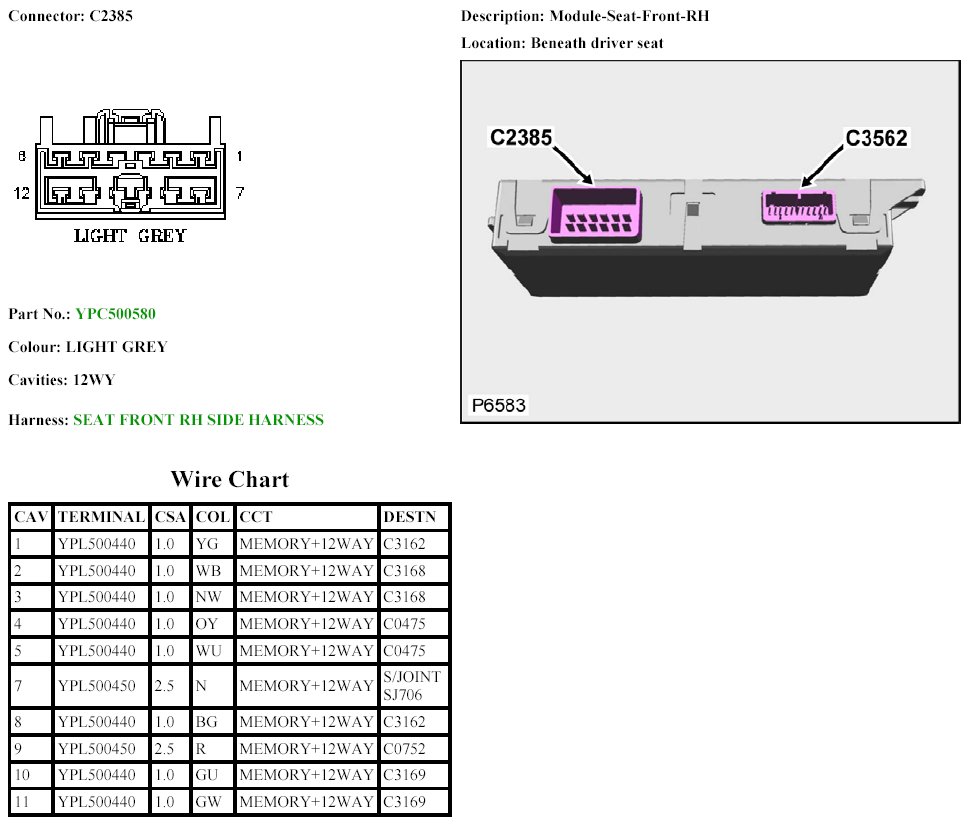 Connector: C2385

6 1
12 7
LIGHT GREY

Part No.: YPC500580

Colour: LIGHT GREY

Cavities: 12WY

Harness: SEAT FRONT RH SIDE HARNESS

Description: Module-Seat-Front-RH

Location: Beneath driver seat

C2385
C3562
P6583

Wire Chart

| CAV | TERMINAL | CSA | COL | CCT | DESTN |
|---|---|---|---|---|---|
| 1 | YPL500440 | 1.0 | YG | MEMORY+12WAY | C3162 |
| 2 | YPL500440 | 1.0 | WB | MEMORY+12WAY | C3168 |
| 3 | YPL500440 | 1.0 | NW | MEMORY+12WAY | C3168 |
| 4 | YPL500440 | 1.0 | OY | MEMORY+12WAY | C0475 |
| 5 | YPL500440 | 1.0 | WU | MEMORY+12WAY | C0475 |
| 7 | YPL500450 | 2.5 | N | MEMORY+12WAY | S/JOINT SJ706 |
| 8 | YPL500440 | 1.0 | BG | MEMORY+12WAY | C3162 |
| 9 | YPL500450 | 2.5 | R | MEMORY+12WAY | C0752 |
| 10 | YPL500440 | 1.0 | GU | MEMORY+12WAY | C3169 |
| 11 | YPL500440 | 1.0 | GW | MEMORY+12WAY | C3169 |