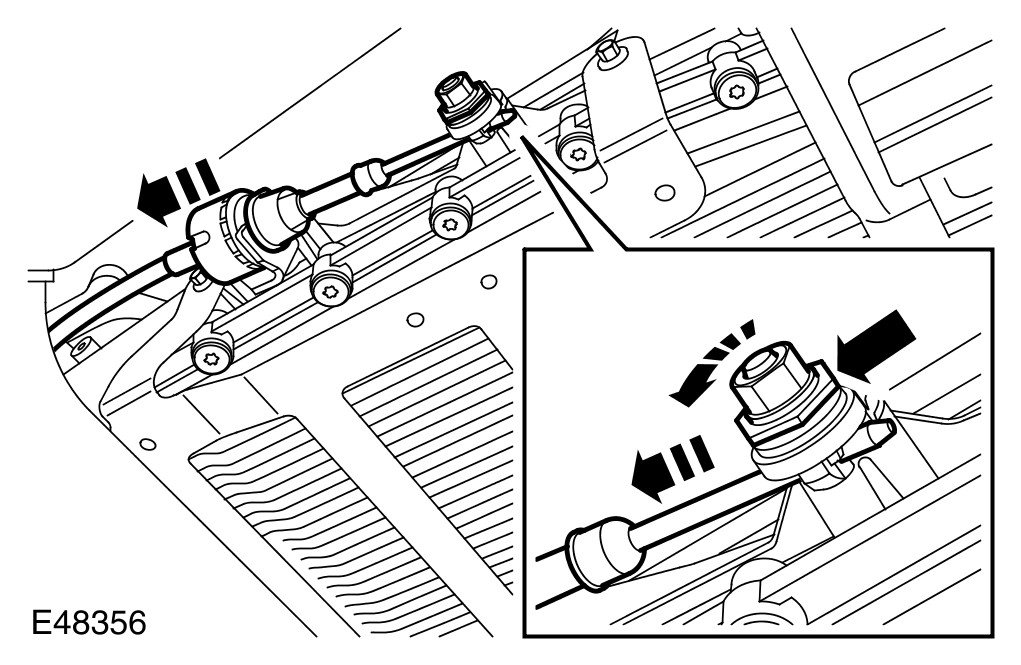 E48356