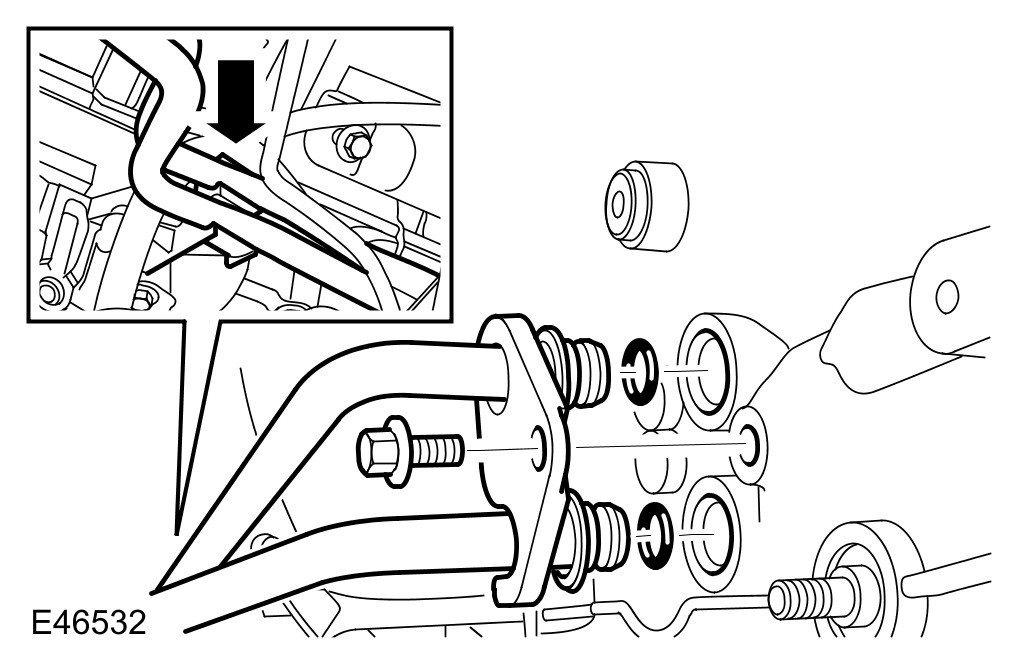 E46532