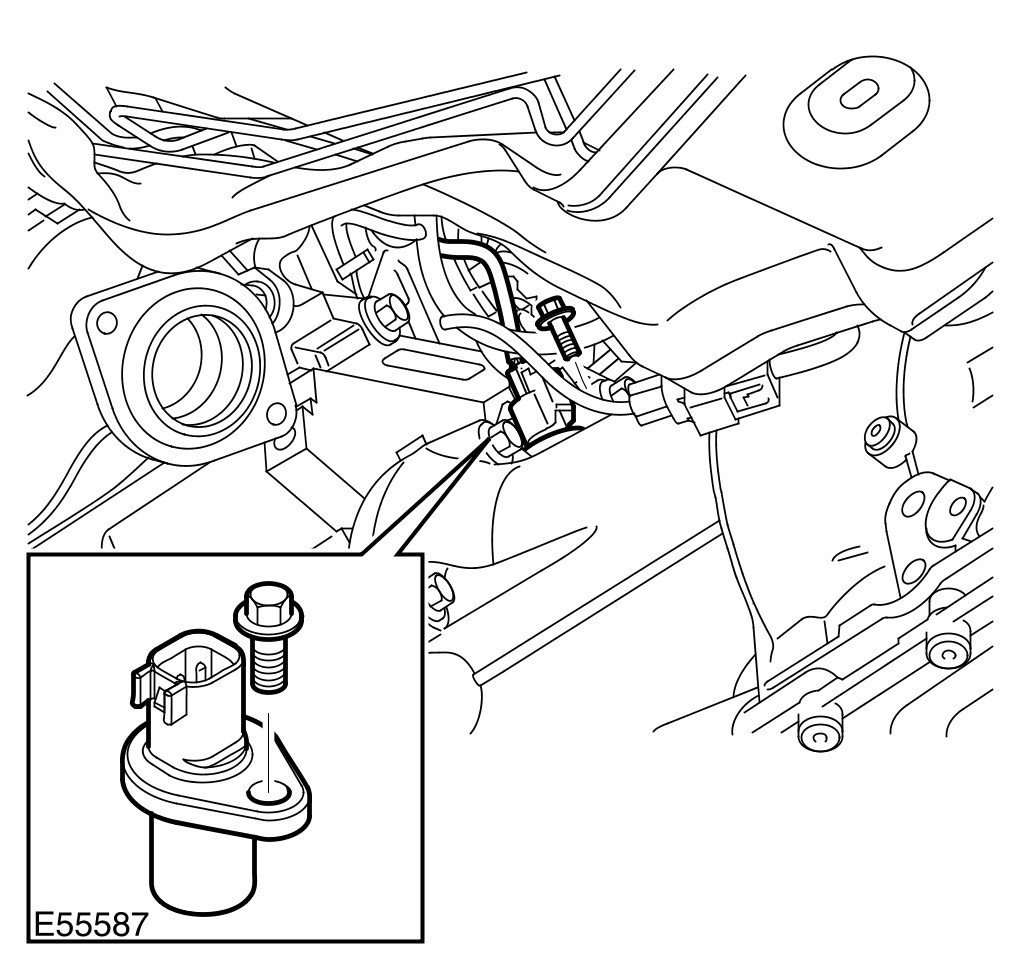 E55587