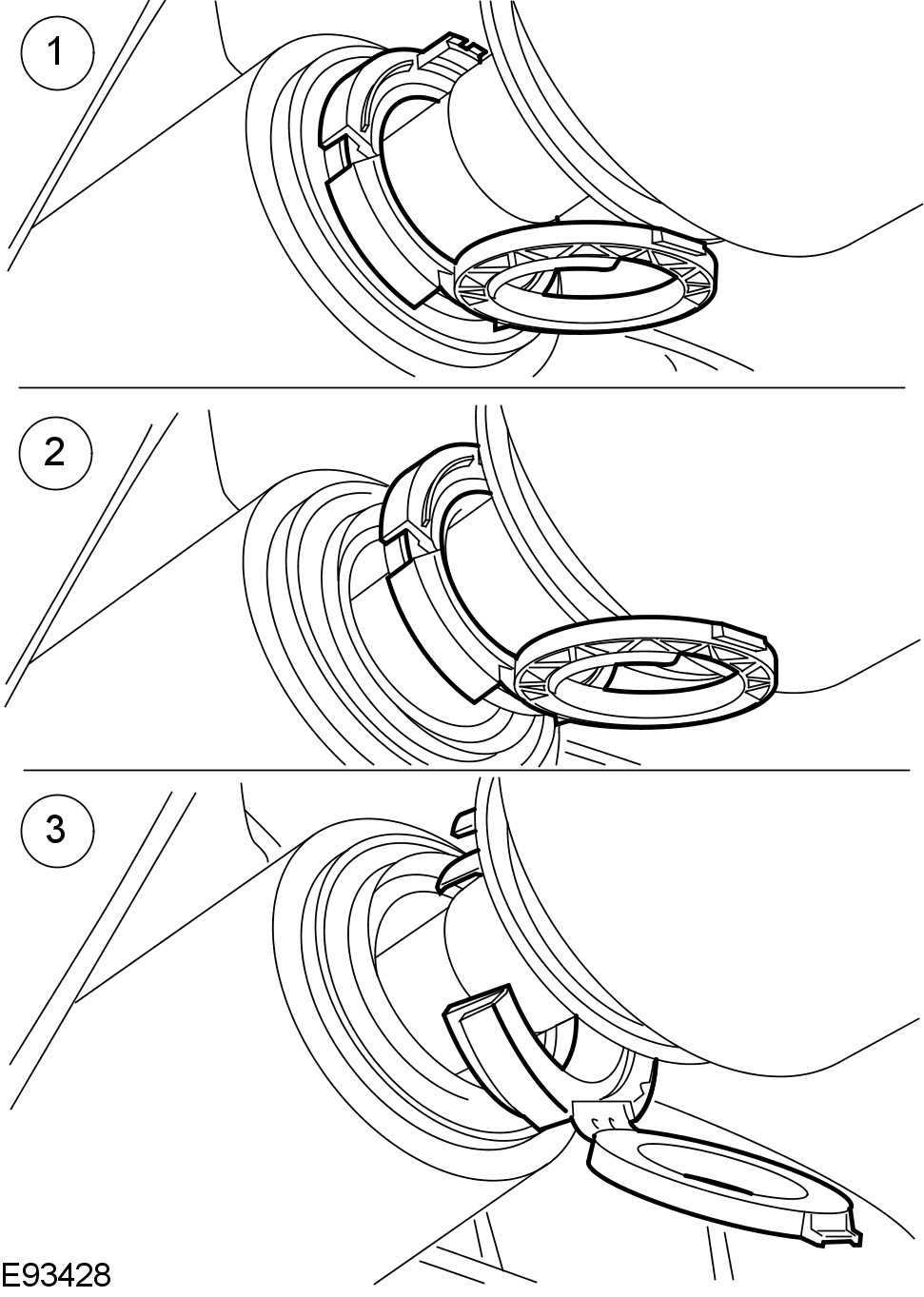 1

2

3

E93428