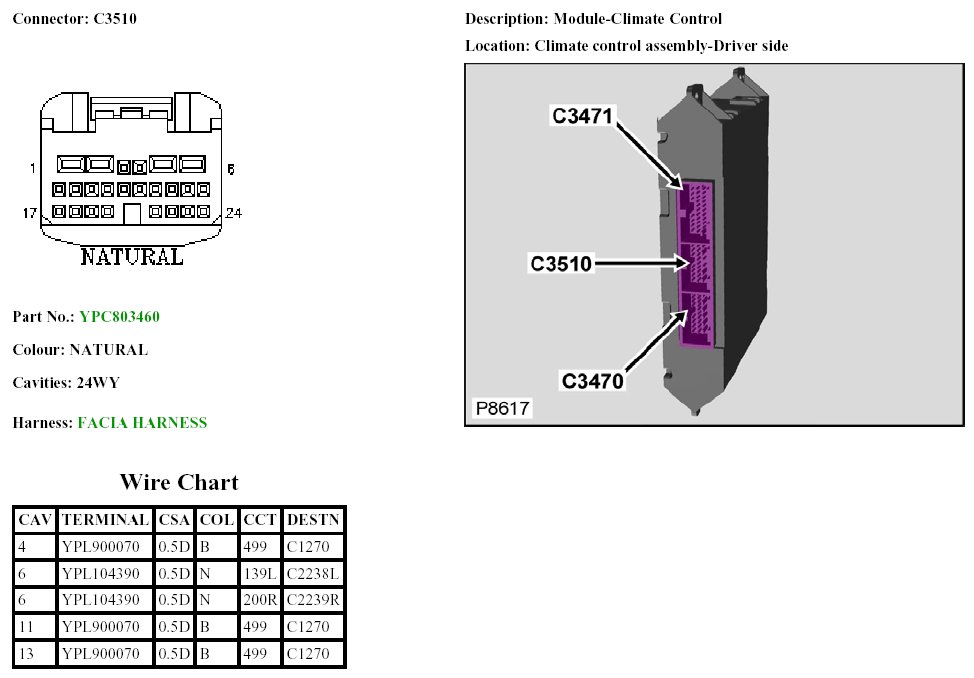 Connector: C3510

1 6
17 24
NATURAL

Part No.: YPC803460

Colour: NATURAL

Cavities: 24WY

Harness: FACIA HARNESS

Description: Module-Climate Control

Location: Climate control assembly-Driver side

C3471
C3510
C3470
P8617

Wire Chart

| CAV | TERMINAL | CSA | COL | CCT | DESTN |
|---|---|---|---|---|---|
| 4 | YPL900070 | 0.5D | B | 499 | C1270 |
| 6 | YPL104390 | 0.5D | N | 139L | C2238L |
| 6 | YPL104390 | 0.5D | N | 200R | C2239R |
| 11 | YPL900070 | 0.5D | B | 499 | C1270 |
| 13 | YPL900070 | 0.5D | B | 499 | C1270 |