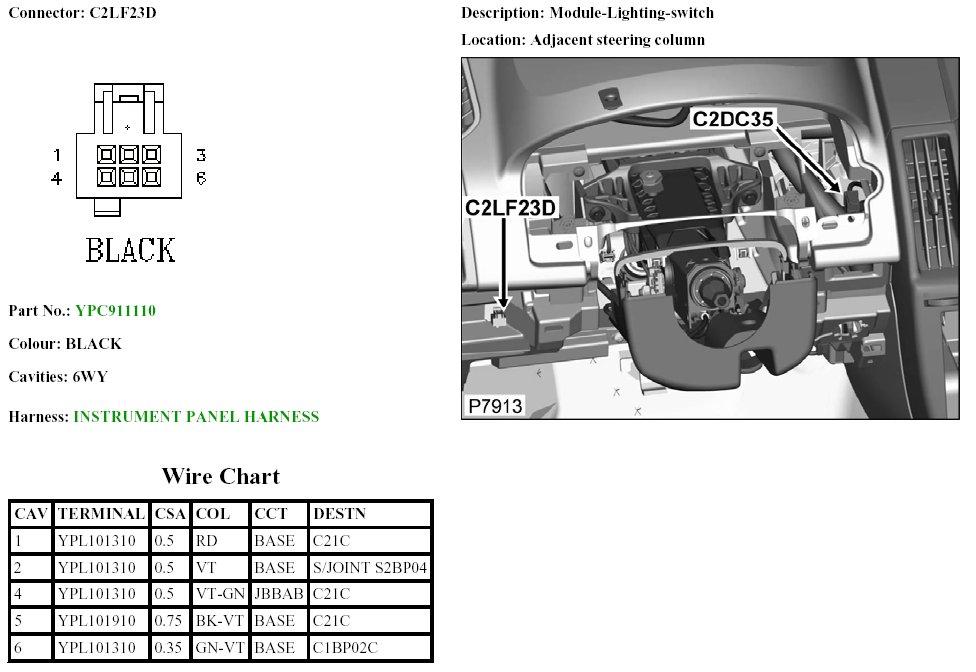 Connector: C2LF23D

1
4
3
6

BLACK

Part No.: YPC911110

Colour: BLACK

Cavities: 6WY

Harness: INSTRUMENT PANEL HARNESS

Description: Module-Lighting-switch

Location: Adjacent steering column

C2DC35

C2LF23D

P7913

Wire Chart

| CAV | TERMINAL | CSA | COL | CCT | DESTN |
|---|---|---|---|---|---|
| 1 | YPL101310 | 0.5 | RD | BASE | C21C |
| 2 | YPL101310 | 0.5 | VT | BASE | S/JOINT S2BP04 |
| 4 | YPL101310 | 0.5 | VT-GN | JBBAB | C21C |
| 5 | YPL101910 | 0.75 | BK-VT | BASE | C21C |
| 6 | YPL101310 | 0.35 | GN-VT | BASE | C1BP02C |