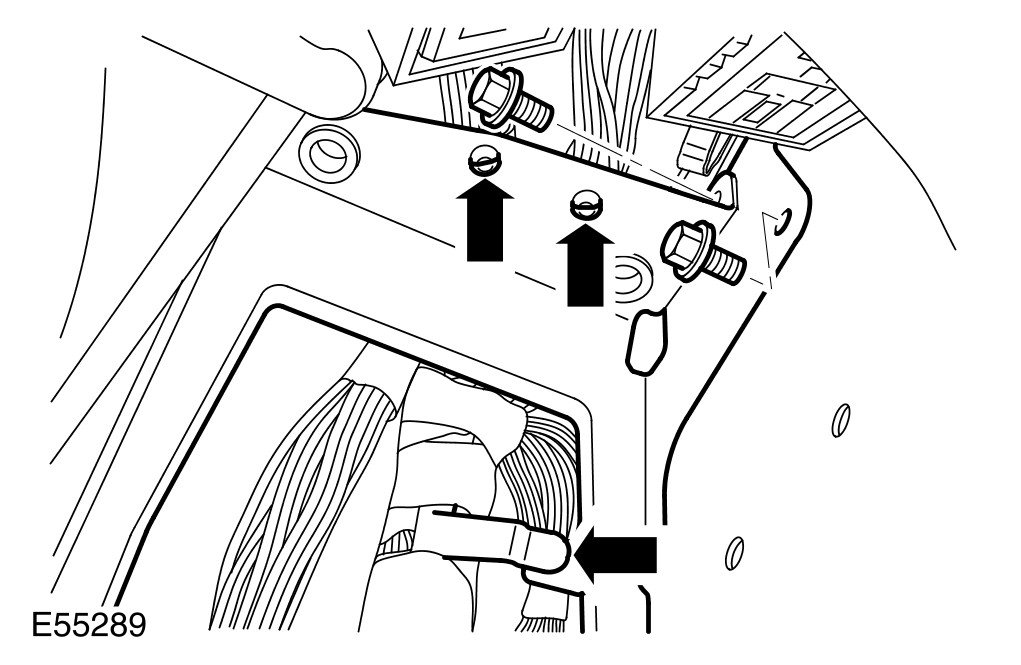 E55289