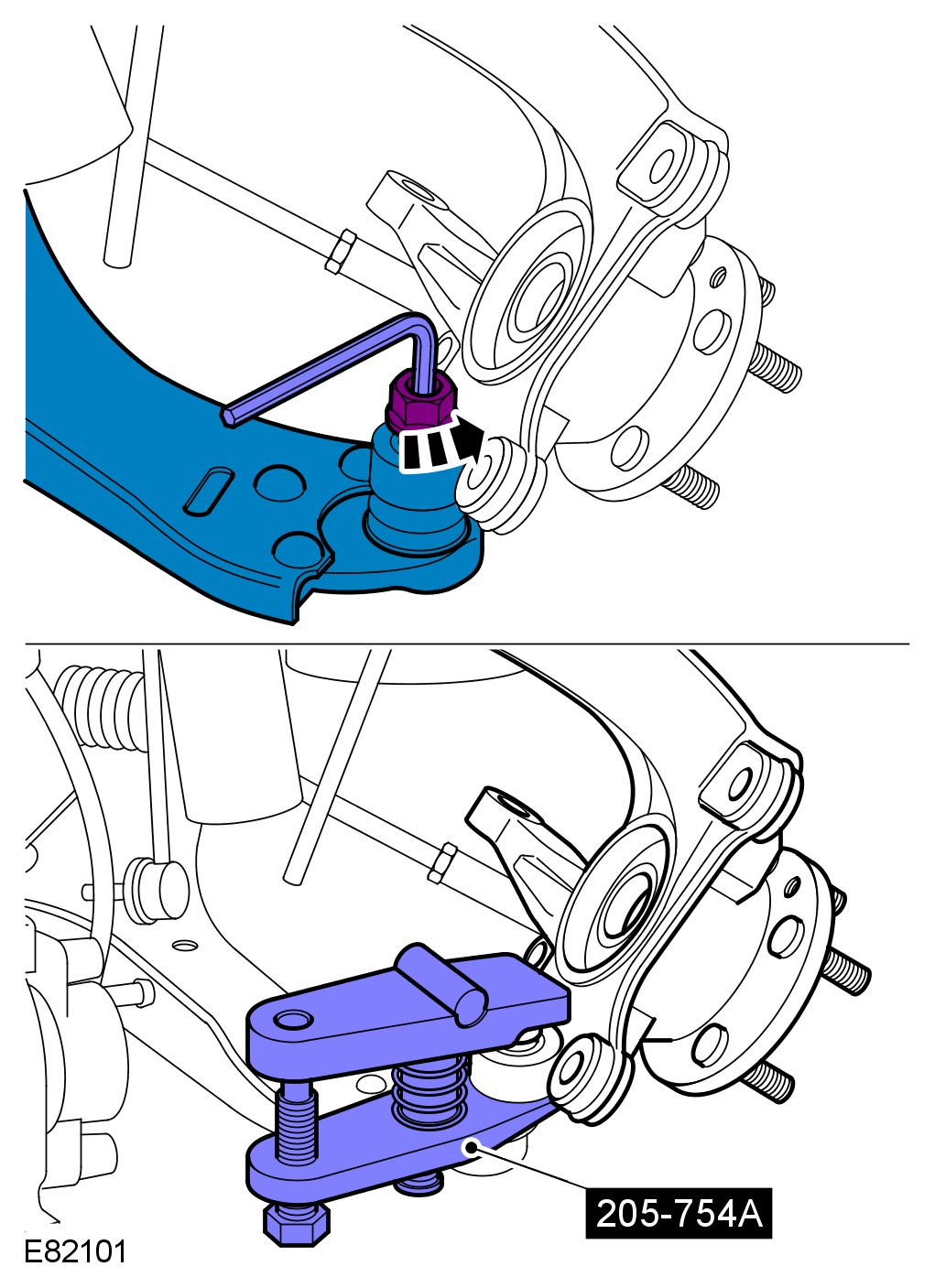 205-754A

E82101