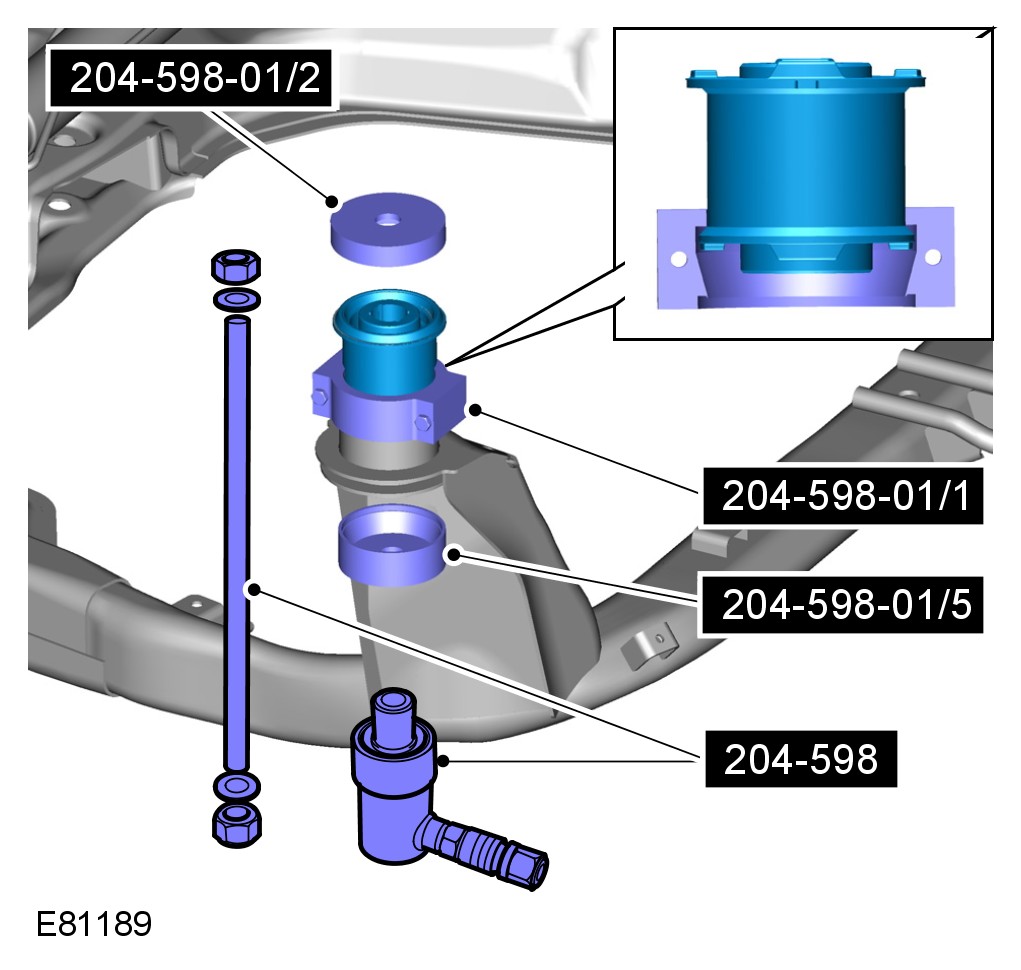 204-598-01/2

204-598-01/1

204-598-01/5

204-598

E81189