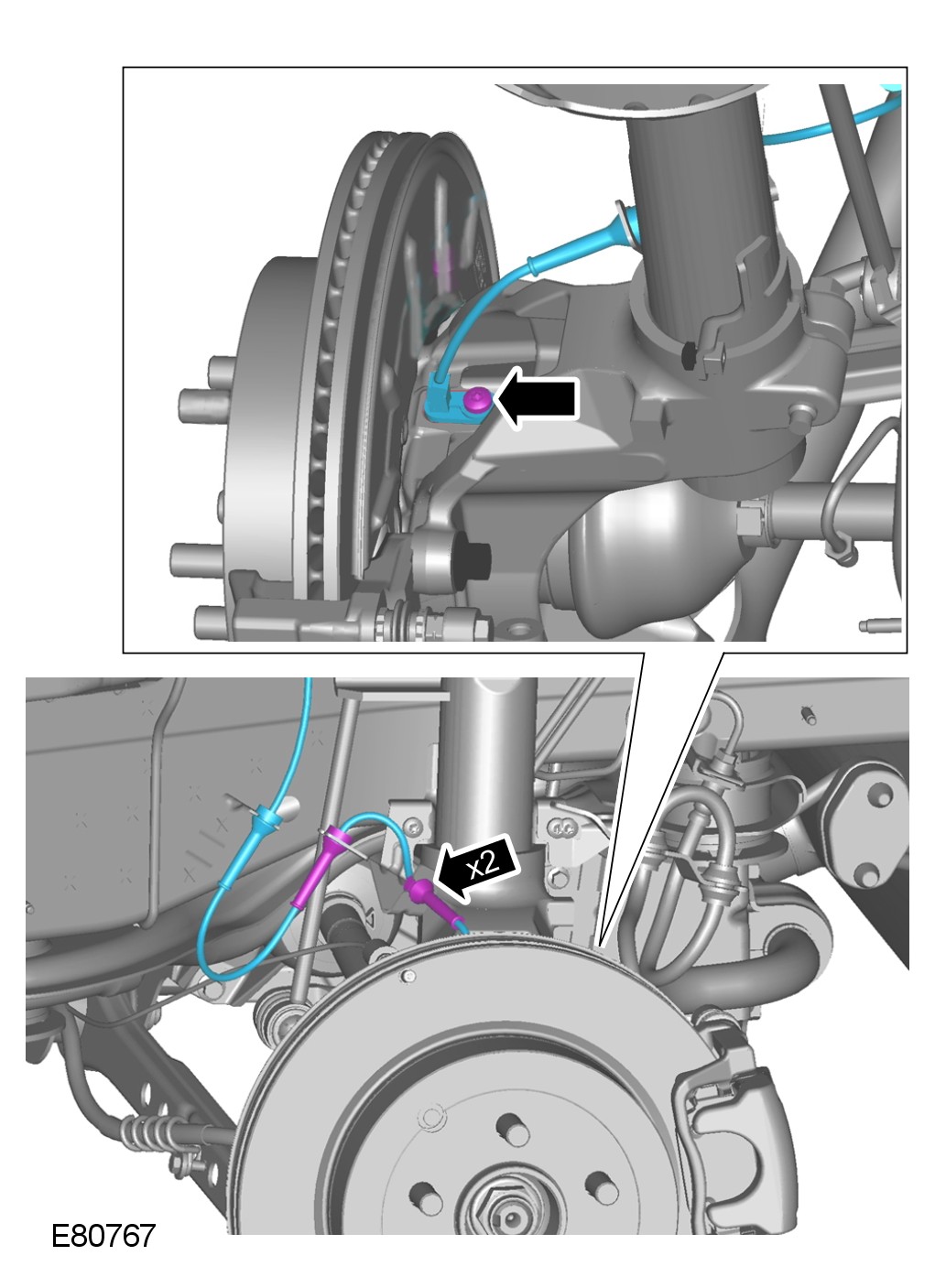 x2

E80767