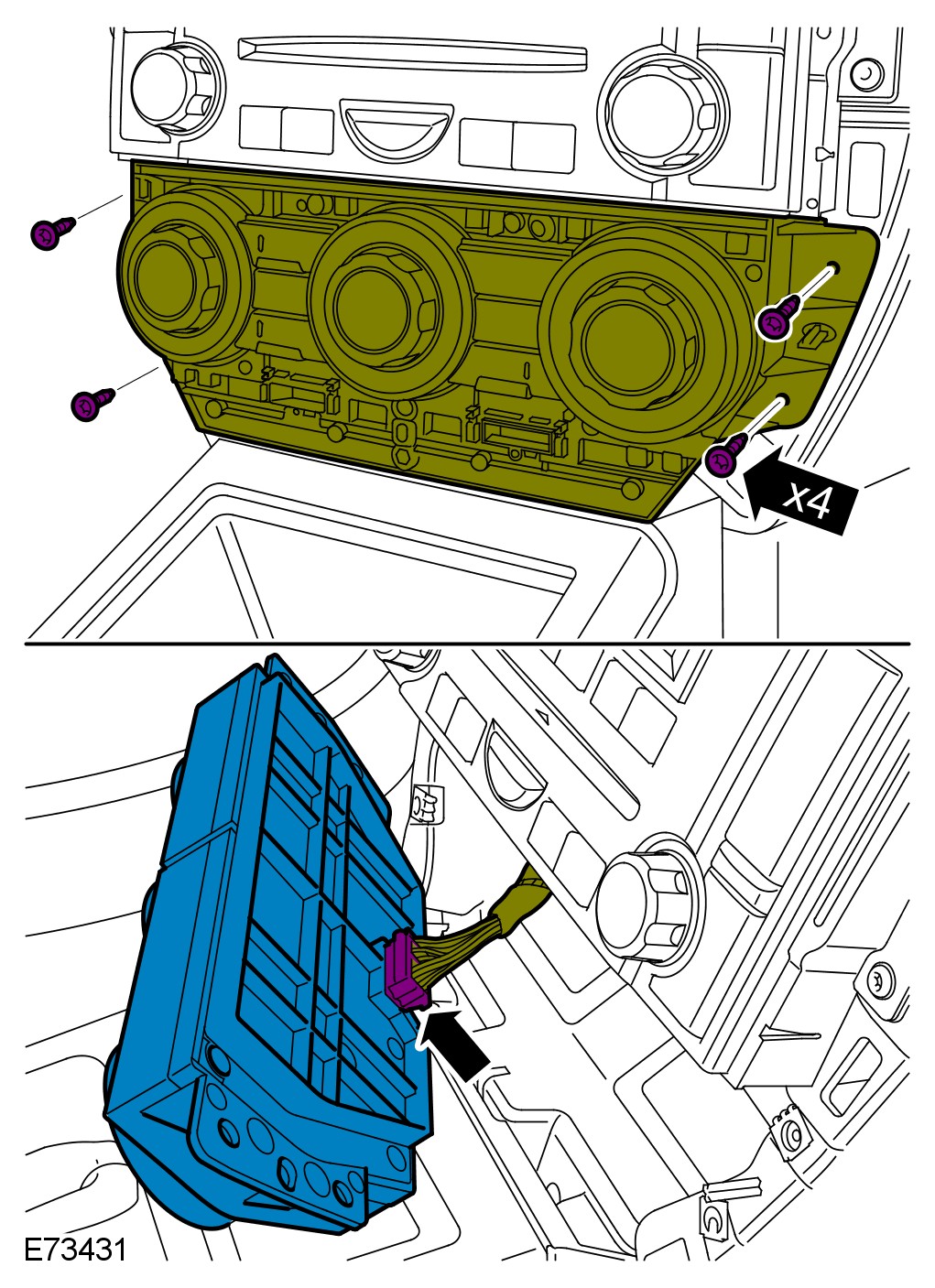 x4

E73431