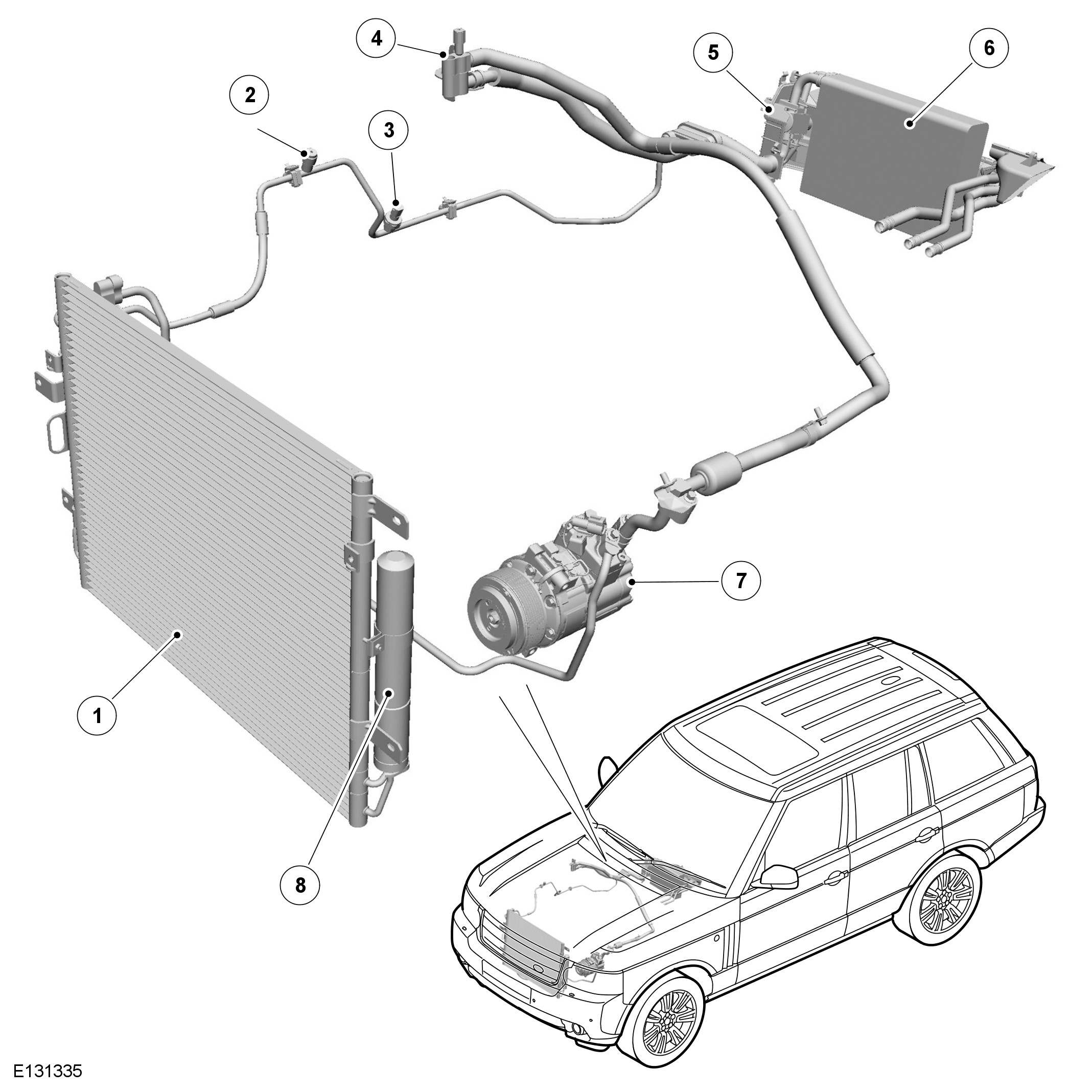 4
5
6
2
3
7
1
8
E131335