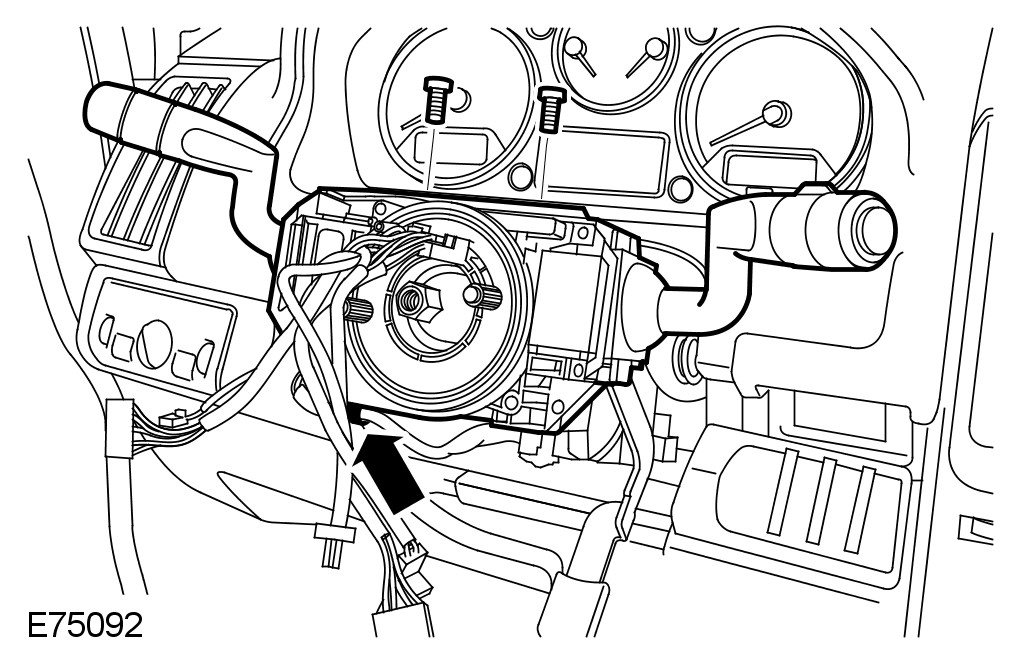 E75092