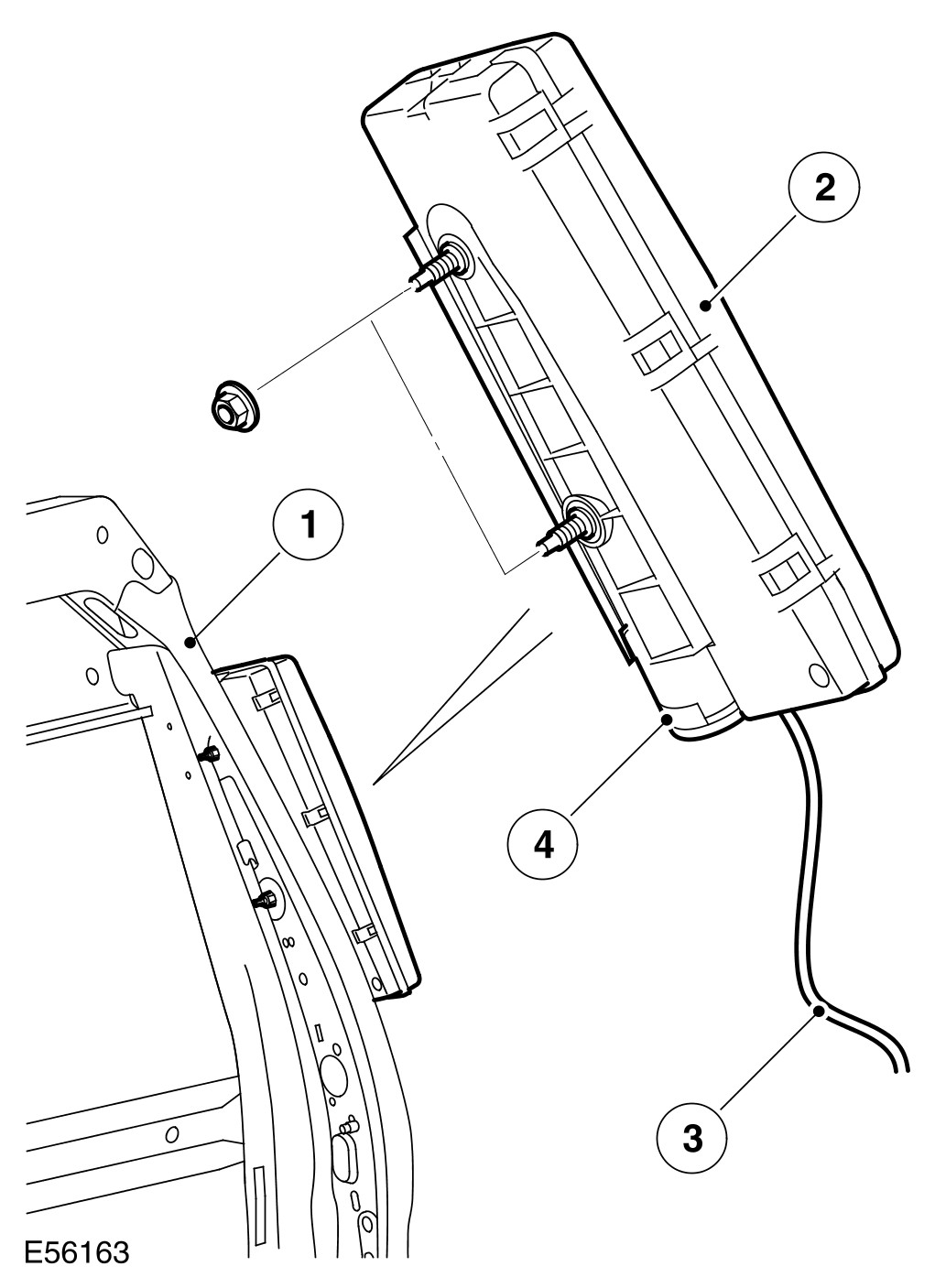 2
1
4
3
E56163