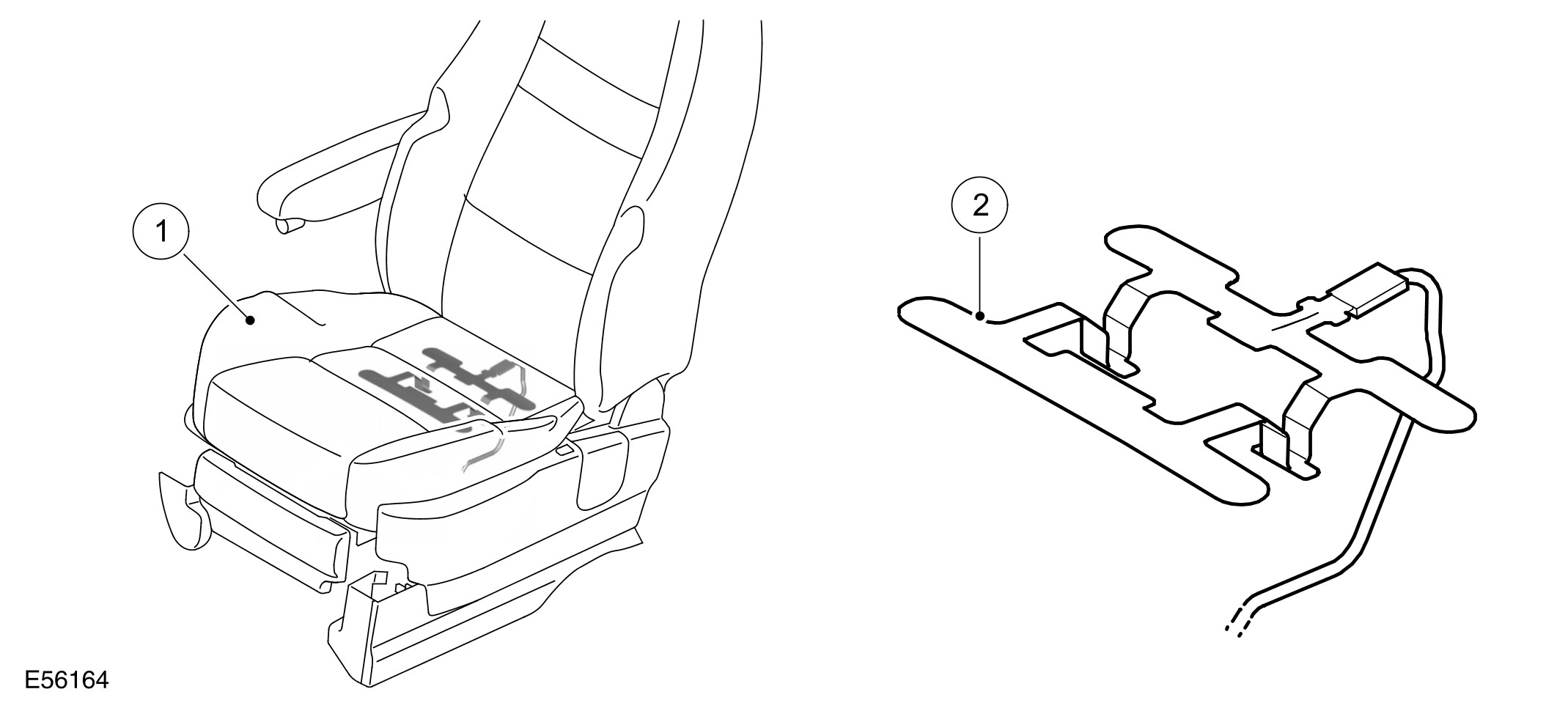 1

2

E56164