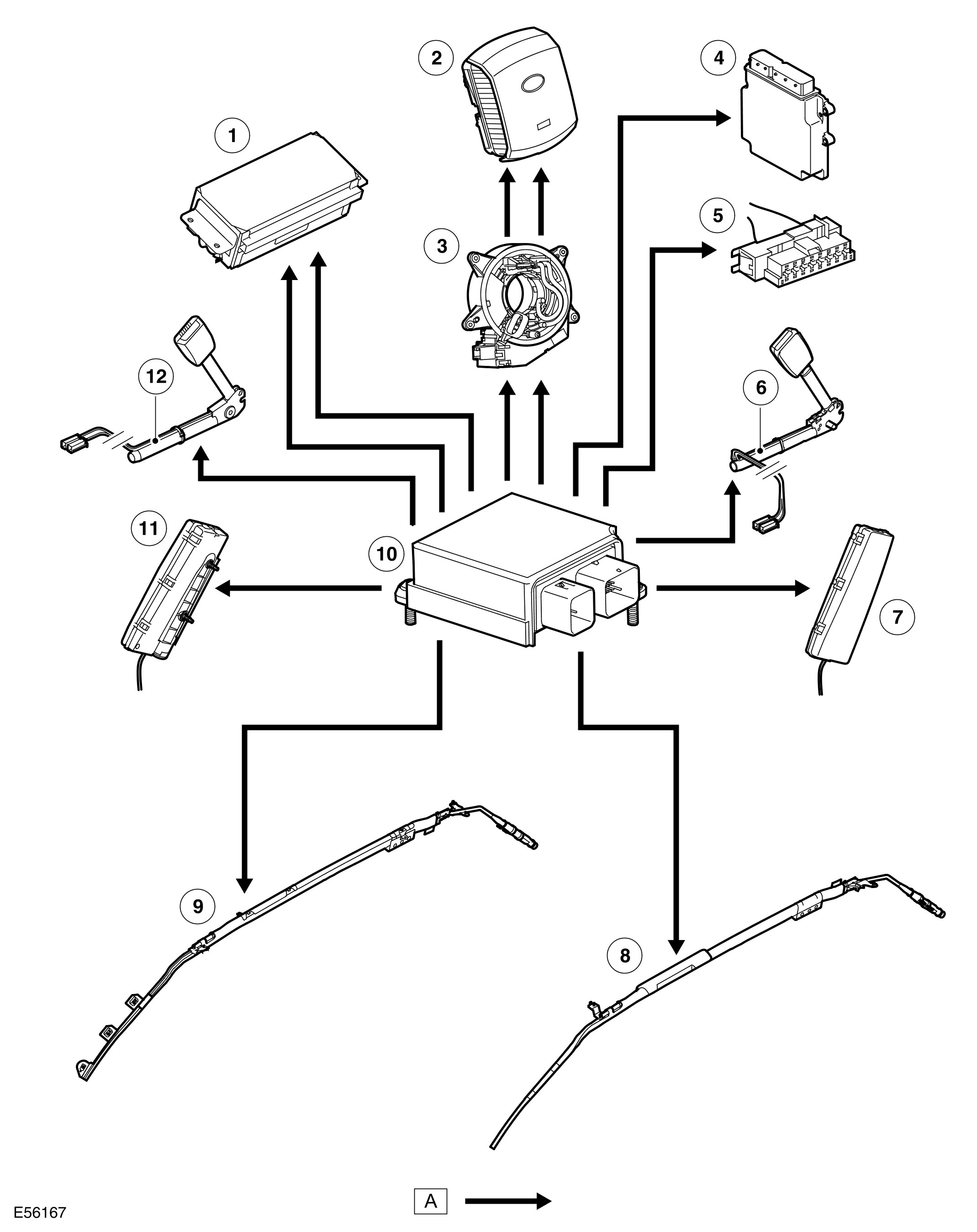 2
4
1
5
3
12
6
11
10
7
9
8
A
E56167