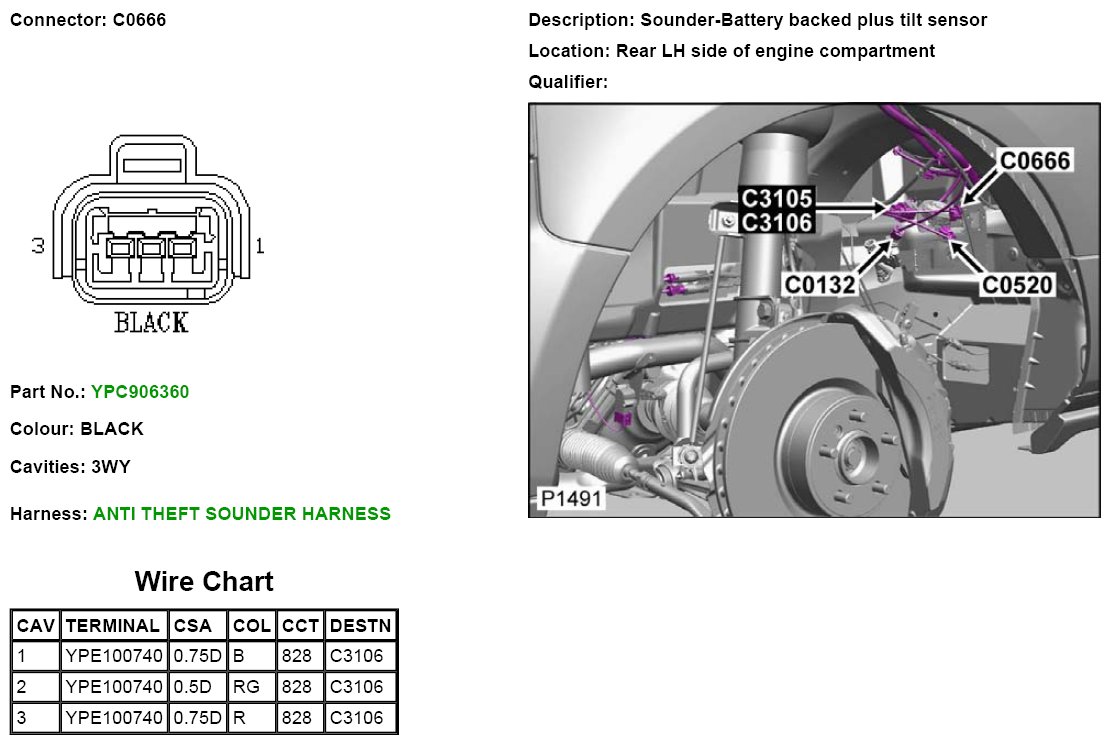 Connector: C0666

3 1
BLACK

Part No.: YPC906360

Colour: BLACK

Cavities: 3WY

Harness: ANTI THEFT SOUNDER HARNESS

Wire Chart

| CAV | TERMINAL | CSA | COL | CCT | DESTN |
|---|---|---|---|---|---|
| 1 | YPE100740 | 0.75D | B | 828 | C3106 |
| 2 | YPE100740 | 0.5D | RG | 828 | C3106 |
| 3 | YPE100740 | 0.75D | R | 828 | C3106 |

Description: Sounder-Battery backed plus tilt sensor

Location: Rear LH side of engine compartment

Qualifier:

C0666
C3105
C3106
C0132
C0520
P1491