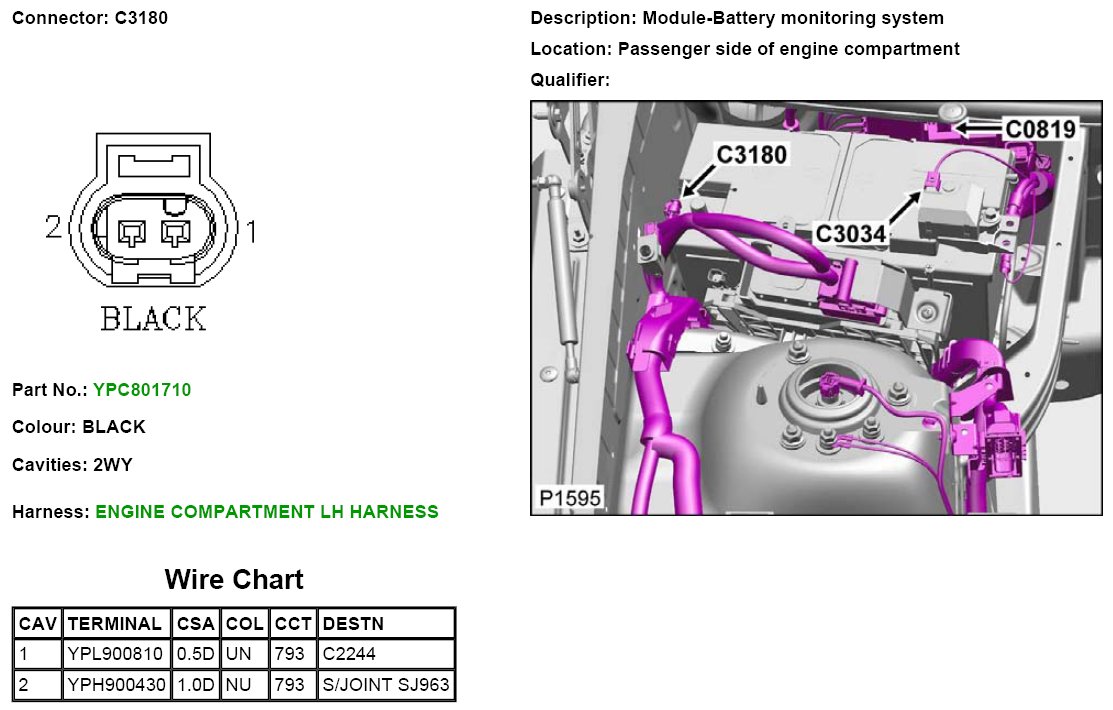 Connector: C3180

2
1
BLACK

Part No.: YPC801710

Colour: BLACK

Cavities: 2WY

Harness: ENGINE COMPARTMENT LH HARNESS

Wire Chart

| CAV | TERMINAL | CSA | COL | CCT | DESTN |
|---|---|---|---|---|---|
| 1 | YPL900810 | 0.5D | UN | 793 | C2244 |
| 2 | YPH900430 | 1.0D | NU | 793 | S/JOINT SJ963 |

Description: Module-Battery monitoring system

Location: Passenger side of engine compartment

Qualifier:

C0819
C3180
C3034
P1595