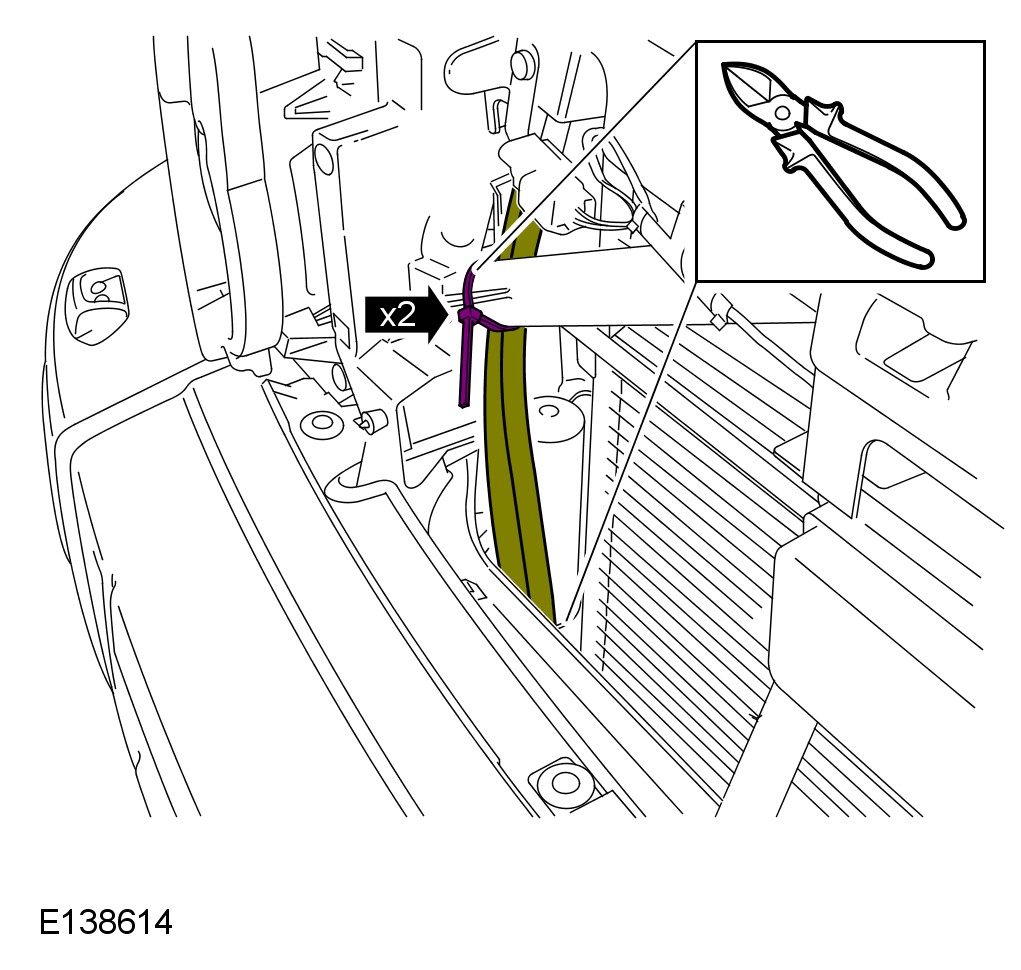 x2

E138614