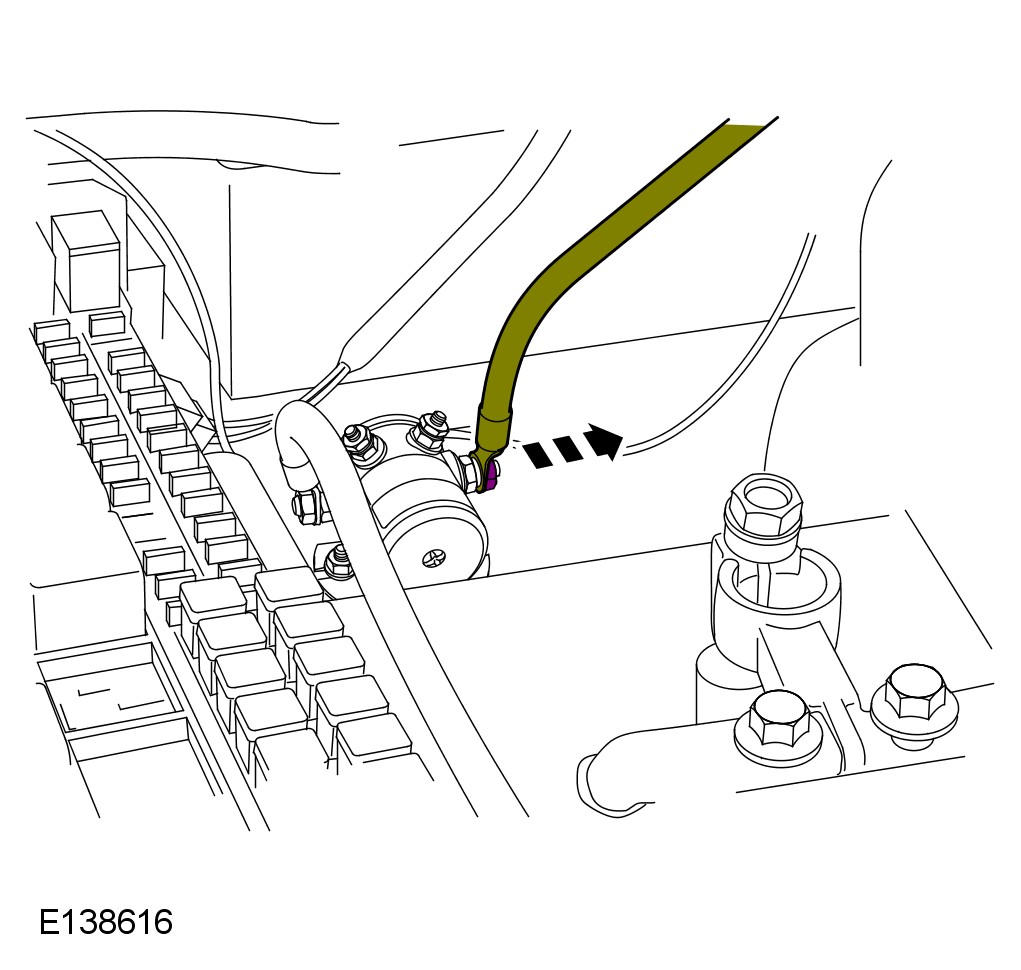 E138616