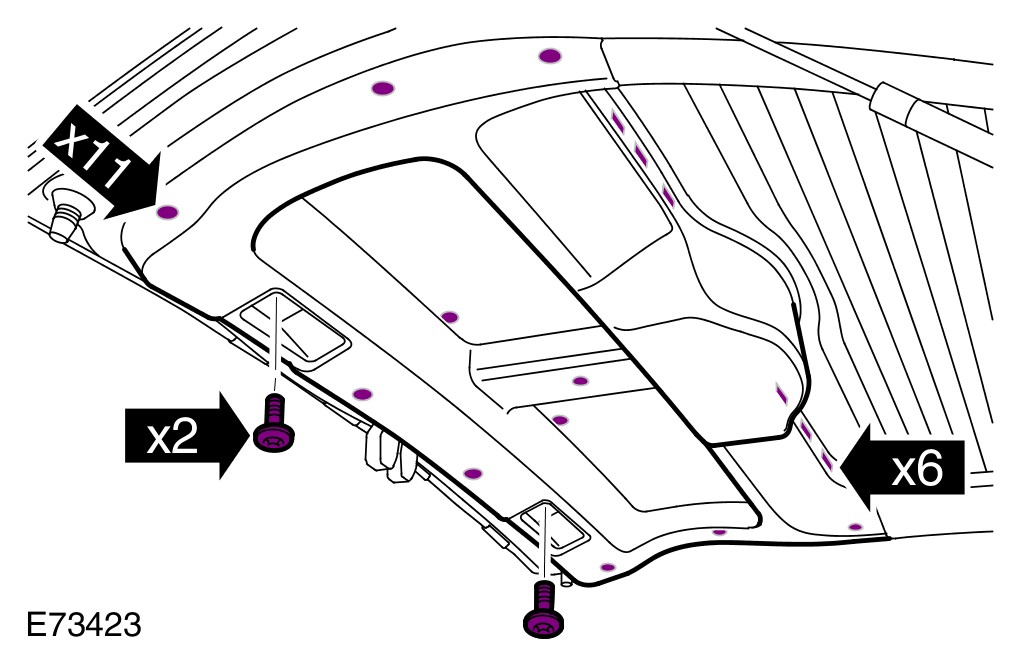 x11
x2
x6
E73423