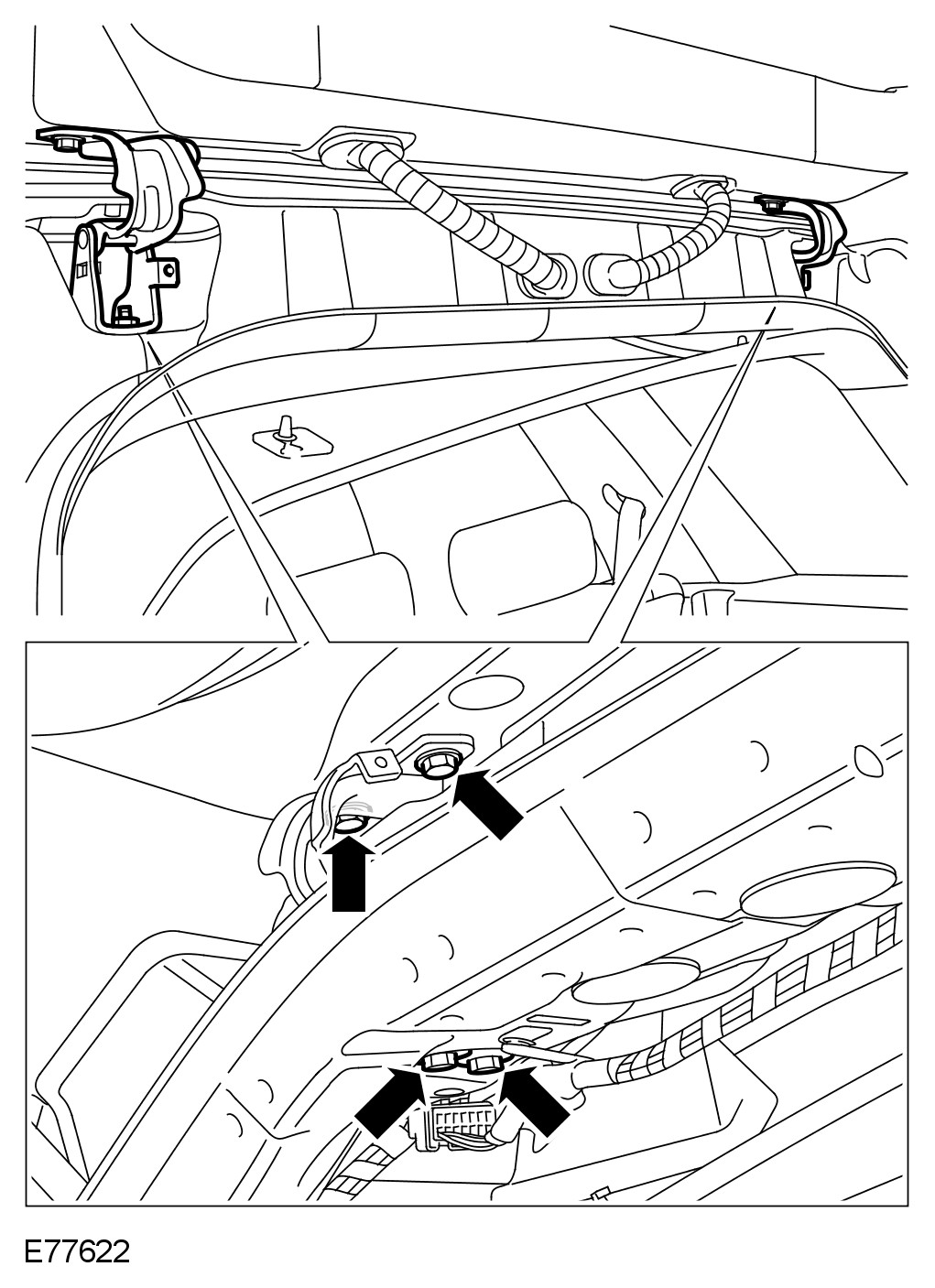 E77622