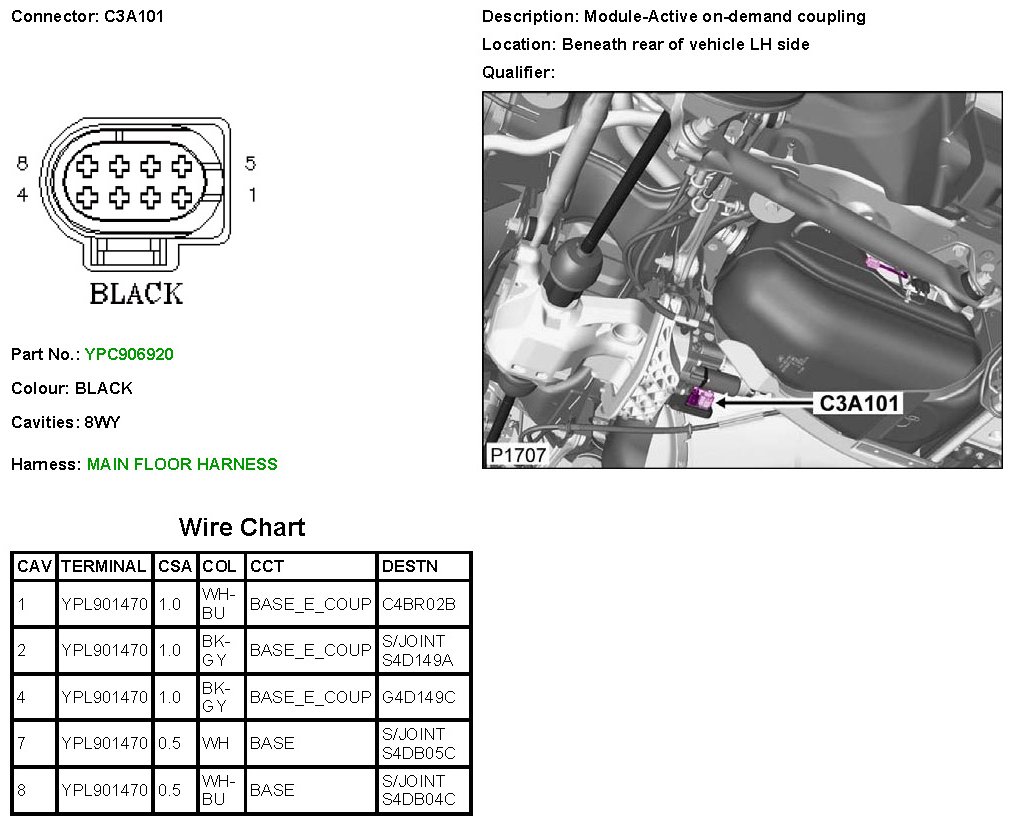 Connector: C3A101

8
4
5
1

BLACK

Part No.: YPC906920

Colour: BLACK

Cavities: 8WY

Harness: MAIN FLOOR HARNESS

Description: Module-Active on-demand coupling

Location: Beneath rear of vehicle LH side

Qualifier:

C3A101

P1707

Wire Chart

| CAV | TERMINAL | CSA | COL | CCT | DESTN |
|---|---|---|---|---|---|
| 1 | YPL901470 | 1.0 | WH-BU | BASE_E_COUP | C4BR02B |
| 2 | YPL901470 | 1.0 | BK-GY | BASE_E_COUP | S/JOINT S4D149A |
| 4 | YPL901470 | 1.0 | BK-GY | BASE_E_COUP | G4D149C |
| 7 | YPL901470 | 0.5 | WH | BASE | S/JOINT S4DB05C |
| 8 | YPL901470 | 0.5 | WH-BU | BASE | S/JOINT S4DB04C |