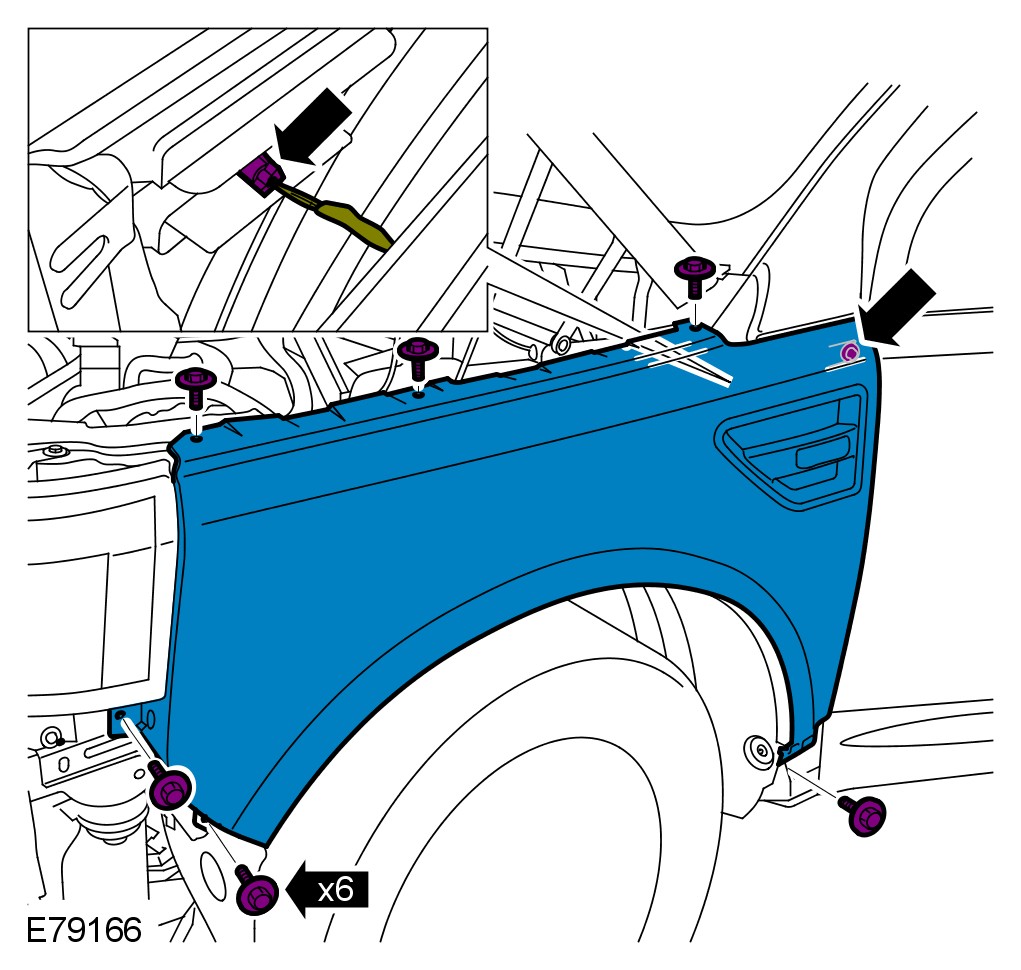 x6

E79166