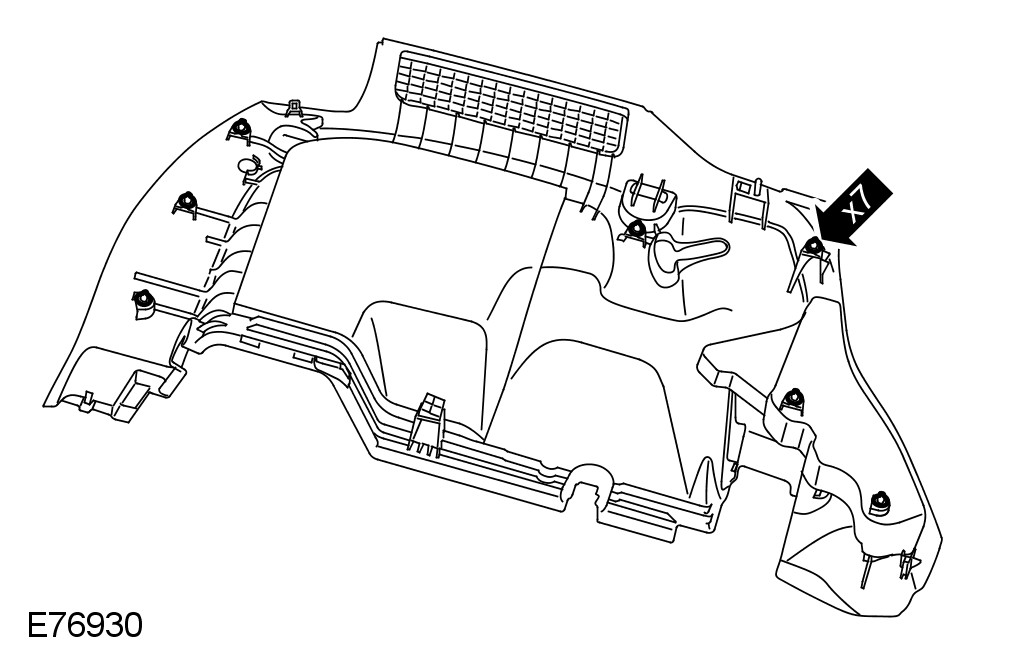 x7

E76930