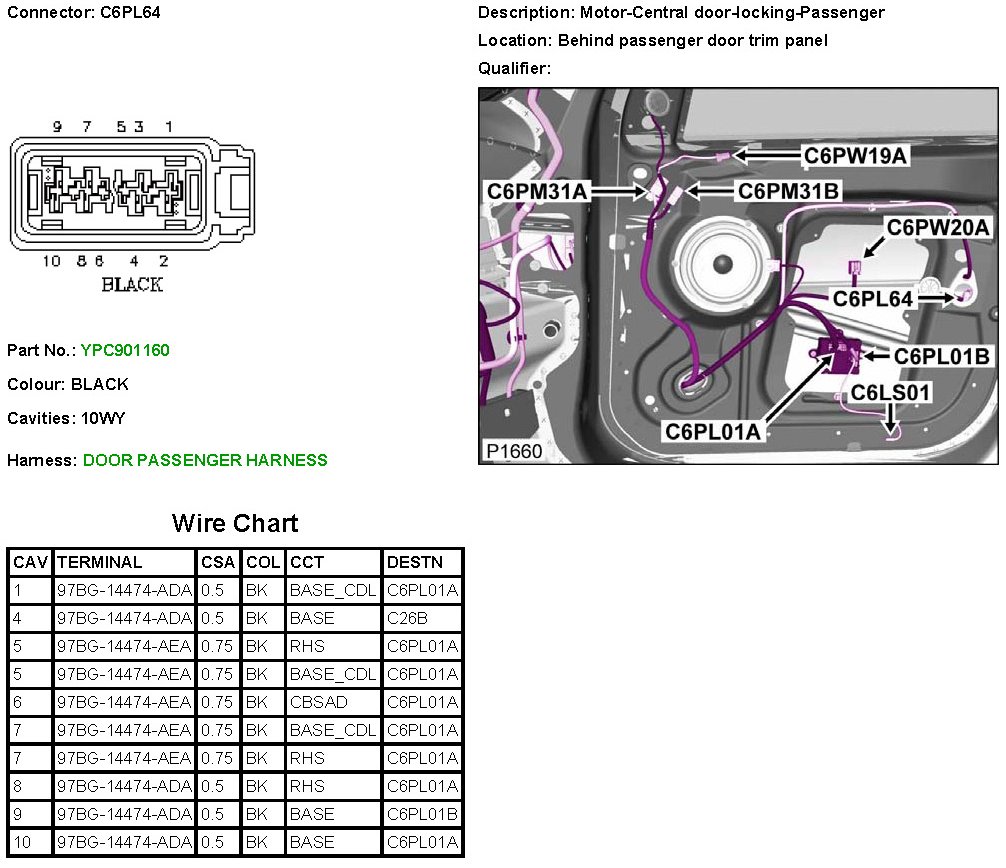 Connector: C6PL64

9 7 5 3 1

10 8 6 4 2

BLACK

Part No.: YPC901160

Colour: BLACK

Cavities: 10WY

Harness: DOOR PASSENGER HARNESS

Description: Motor-Central door-locking-Passenger

Location: Behind passenger door trim panel

Qualifier:

C6PW19A

C6PM31A

C6PM31B

C6PW20A

C6PL64

C6PL01B

C6LS01

C6PL01A

P1660

Wire Chart

| CAV | TERMINAL | CSA | COL | CCT | DESTN |
|---|---|---|---|---|---|
| 1 | 97BG-14474-ADA | 0.5 | BK | BASE_CDL | C6PL01A |
| 4 | 97BG-14474-ADA | 0.5 | BK | BASE | C26B |
| 5 | 97BG-14474-AEA | 0.75 | BK | RHS | C6PL01A |
| 5 | 97BG-14474-AEA | 0.75 | BK | BASE_CDL | C6PL01A |
| 6 | 97BG-14474-AEA | 0.75 | BK | CBSAD | C6PL01A |
| 7 | 97BG-14474-AEA | 0.75 | BK | BASE_CDL | C6PL01A |
| 7 | 97BG-14474-AEA | 0.75 | BK | RHS | C6PL01A |
| 8 | 97BG-14474-ADA | 0.5 | BK | RHS | C6PL01A |
| 9 | 97BG-14474-ADA | 0.5 | BK | BASE | C6PL01B |
| 10 | 97BG-14474-ADA | 0.5 | BK | BASE | C6PL01A |