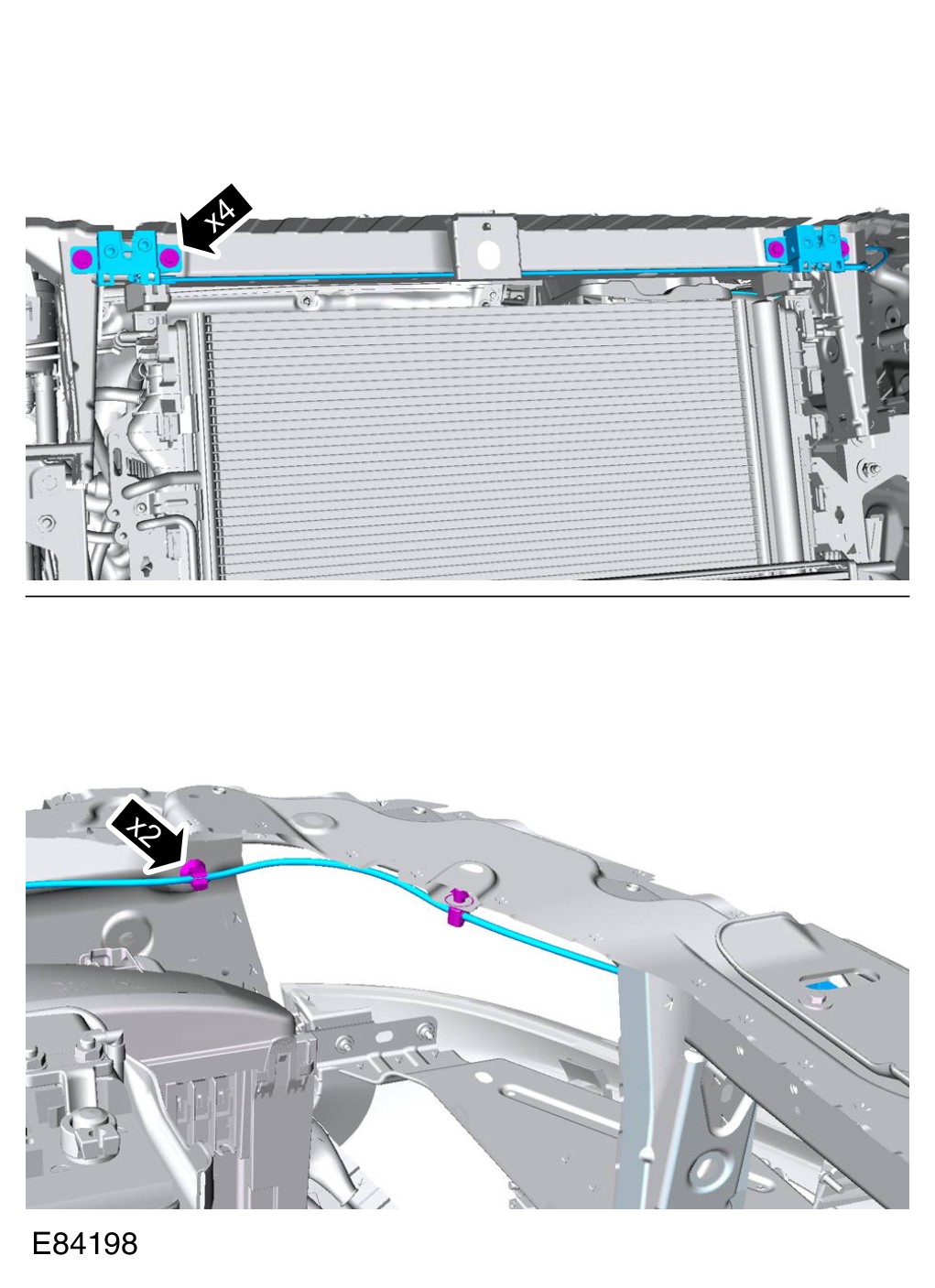 x4

x2

E84198