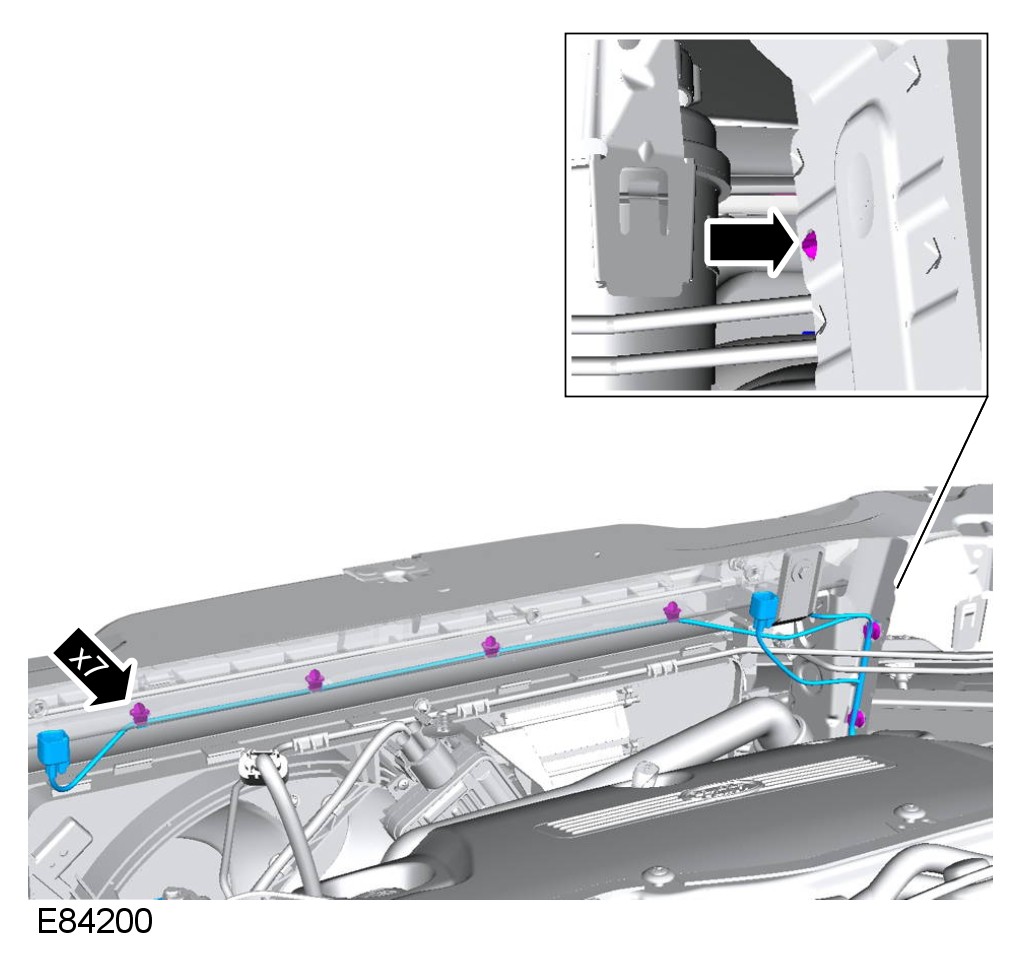 x7

E84200