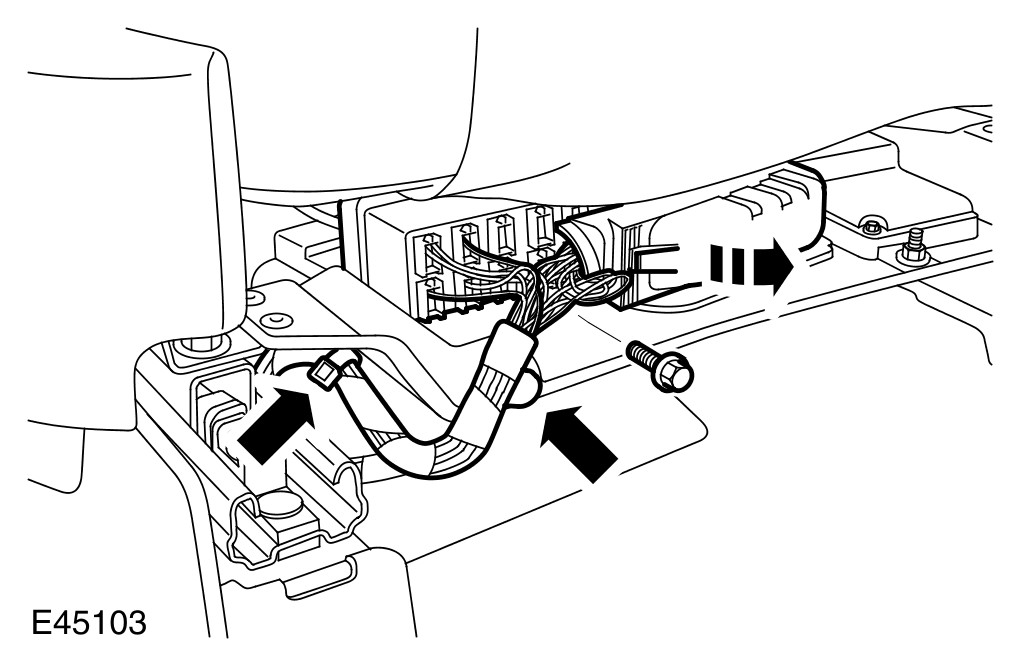 E45103