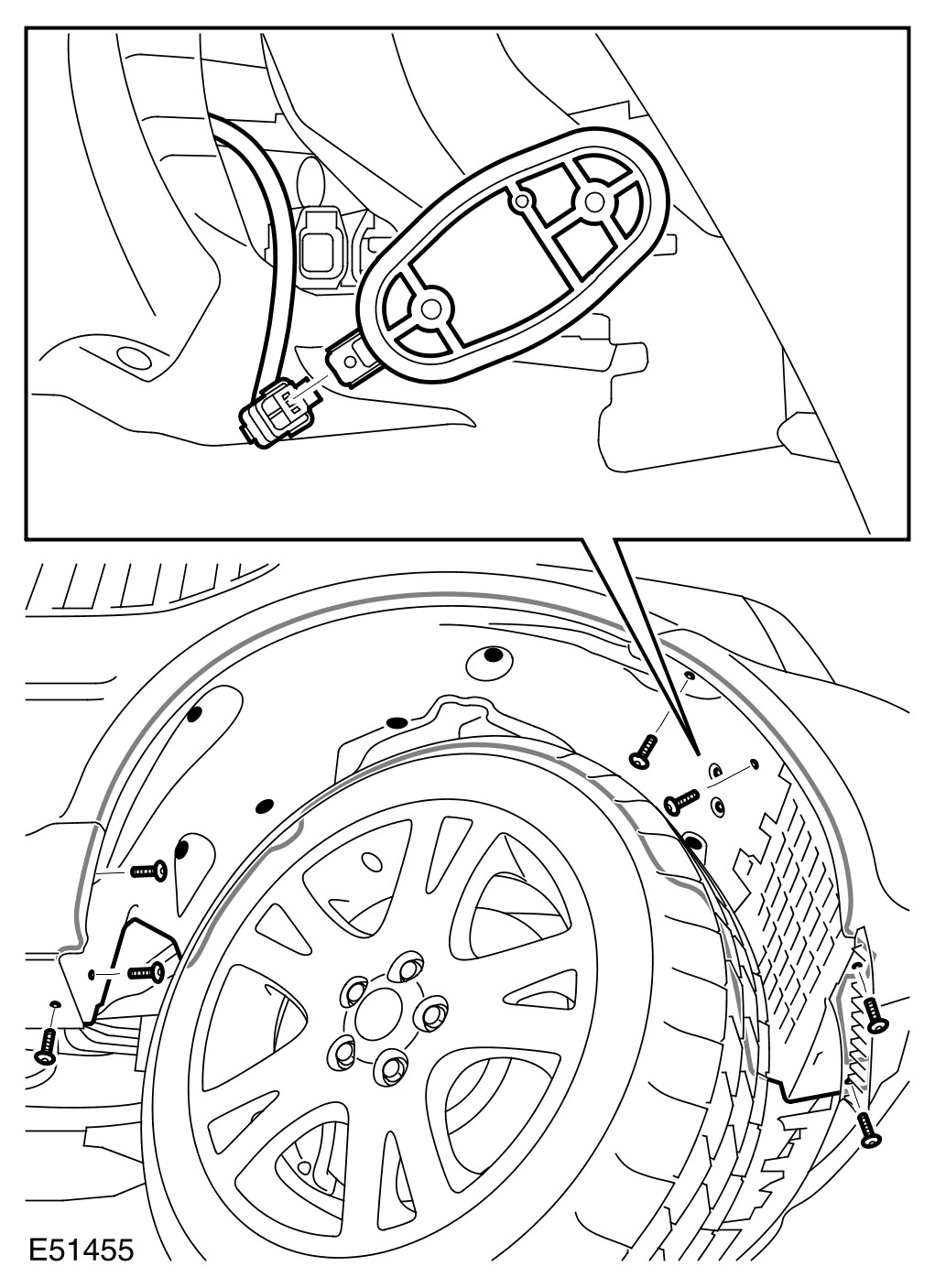 E51455