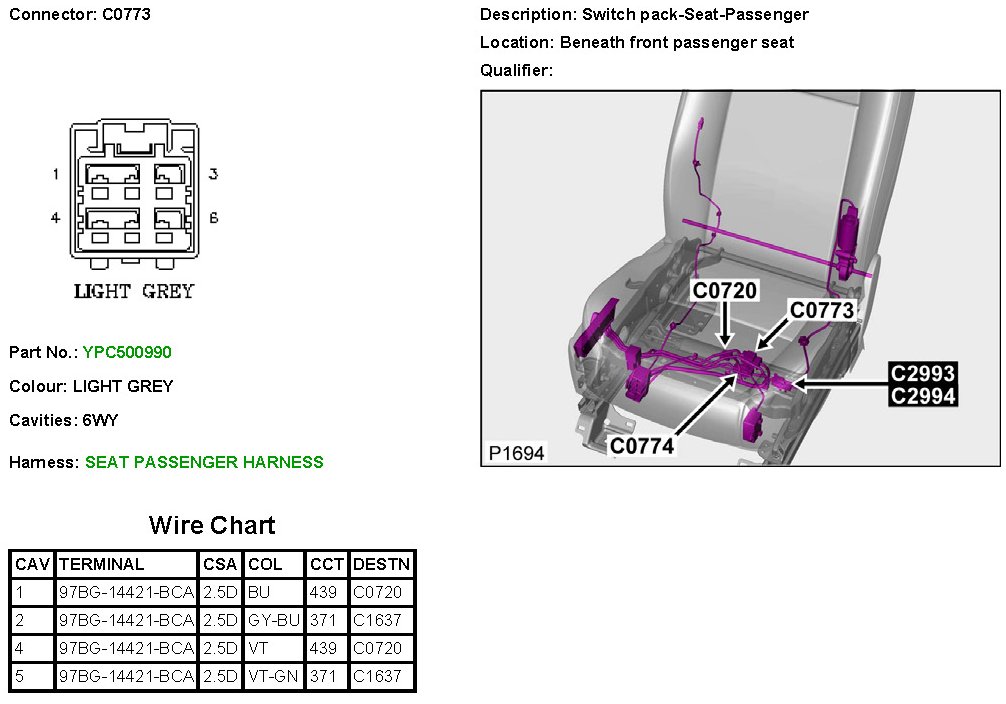 Connector: C0773

1
3
4
6

LIGHT GREY

Part No.: YPC500990

Colour: LIGHT GREY

Cavities: 6WY

Harness: SEAT PASSENGER HARNESS

Description: Switch pack-Seat-Passenger

Location: Beneath front passenger seat

Qualifier:

C0720
C0773
C2993
C2994
C0774
P1694

Wire Chart

| CAV | TERMINAL | CSA | COL | CCT | DESTN |
|---|---|---|---|---|---|
| 1 | 97BG-14421-BCA | 2.5D | BU | 439 | C0720 |
| 2 | 97BG-14421-BCA | 2.5D | GY-BU | 371 | C1637 |
| 4 | 97BG-14421-BCA | 2.5D | VT | 439 | C0720 |
| 5 | 97BG-14421-BCA | 2.5D | VT-GN | 371 | C1637 |