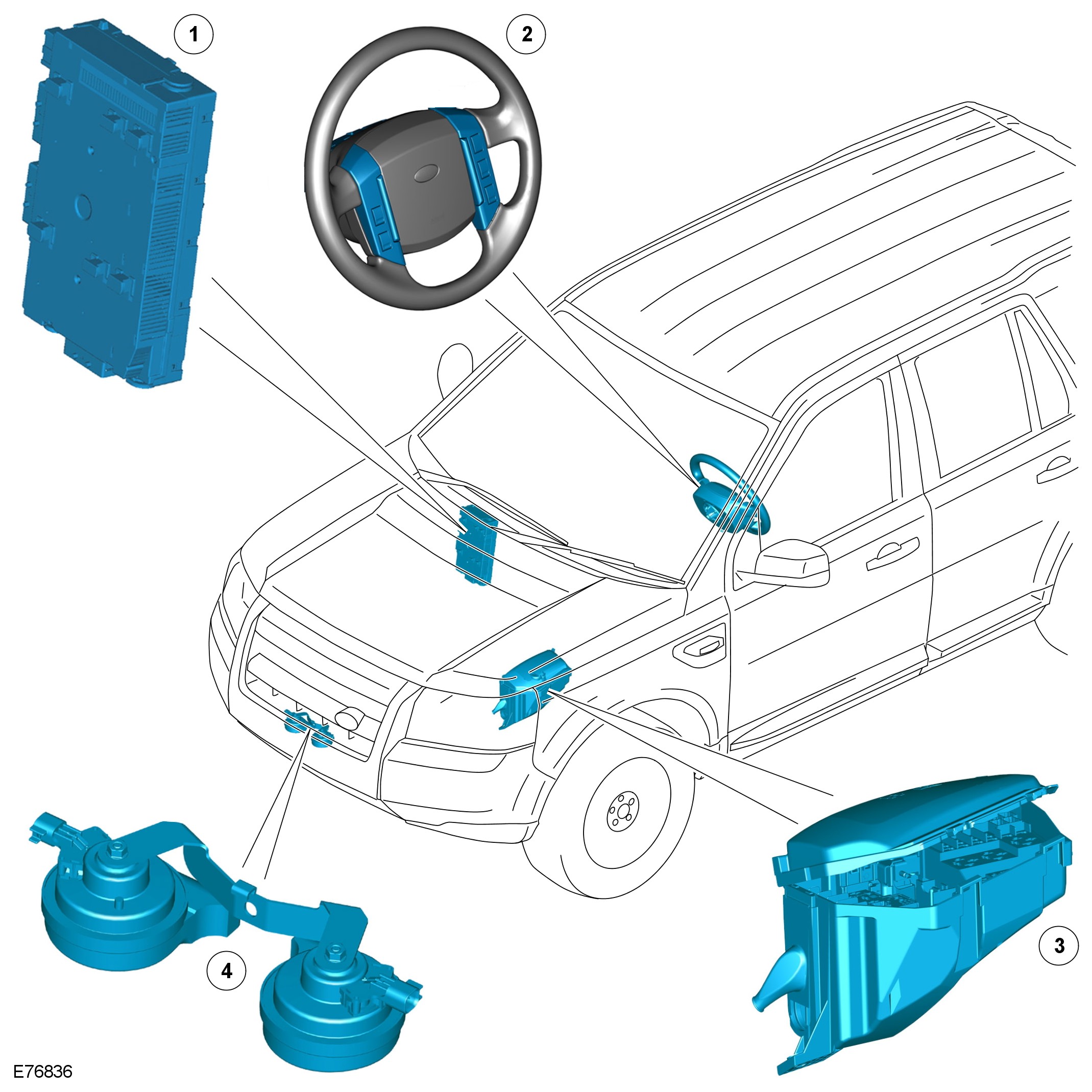 1
2
3
4
E76836