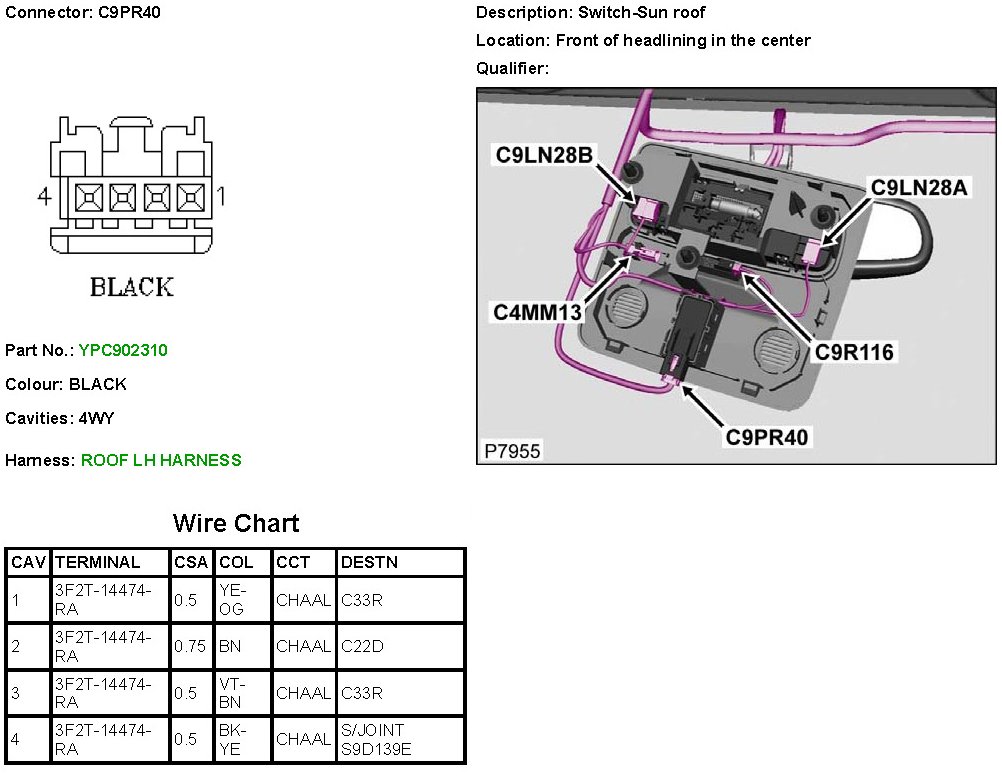 Connector: C9PR40

4 1

BLACK

Part No.: YPC902310

Colour: BLACK

Cavities: 4WY

Harness: ROOF LH HARNESS

Description: Switch-Sun roof

Location: Front of headlining in the center

Qualifier:

C9LN28B

C9LN28A

C4MM13

C9R116

C9PR40

P7955

Wire Chart

| CAV | TERMINAL | CSA | COL | CCT | DESTN |
|---|---|---|---|---|---|
| 1 | 3F2T-14474-RA | 0.5 | YE-OG | CHAAL | C33R |
| 2 | 3F2T-14474-RA | 0.75 | BN | CHAAL | C22D |
| 3 | 3F2T-14474-RA | 0.5 | VT-BN | CHAAL | C33R |
| 4 | 3F2T-14474-RA | 0.5 | BK-YE | CHAAL | S/JOINT S9D139E |