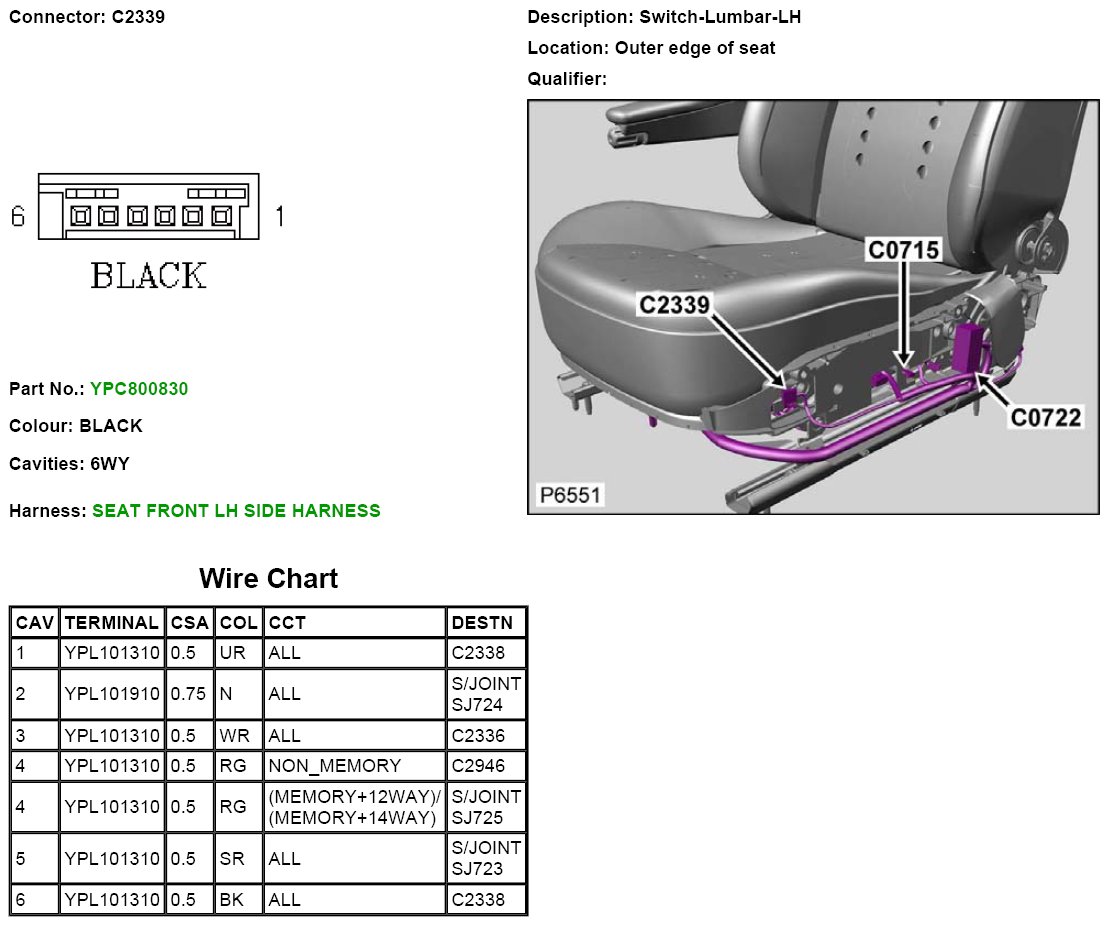 Connector: C2339

6 1

BLACK

Part No.: YPC800830

Colour: BLACK

Cavities: 6WY

Harness: SEAT FRONT LH SIDE HARNESS

Description: Switch-Lumbar-LH

Location: Outer edge of seat

Qualifier:

C0715

C2339

C0722

P6551

Wire Chart

| CAV | TERMINAL | CSA | COL | CCT | DESTN |
|---|---|---|---|---|---|
| 1 | YPL101310 | 0.5 | UR | ALL | C2338 |
| 2 | YPL101910 | 0.75 | N | ALL | S/JOINT SJ724 |
| 3 | YPL101310 | 0.5 | WR | ALL | C2336 |
| 4 | YPL101310 | 0.5 | RG | NON_MEMORY | C2946 |
| 4 | YPL101310 | 0.5 | RG | (MEMORY+12WAY)/ (MEMORY+14WAY) | S/JOINT SJ725 |
| 5 | YPL101310 | 0.5 | SR | ALL | S/JOINT SJ723 |
| 6 | YPL101310 | 0.5 | BK | ALL | C2338 |