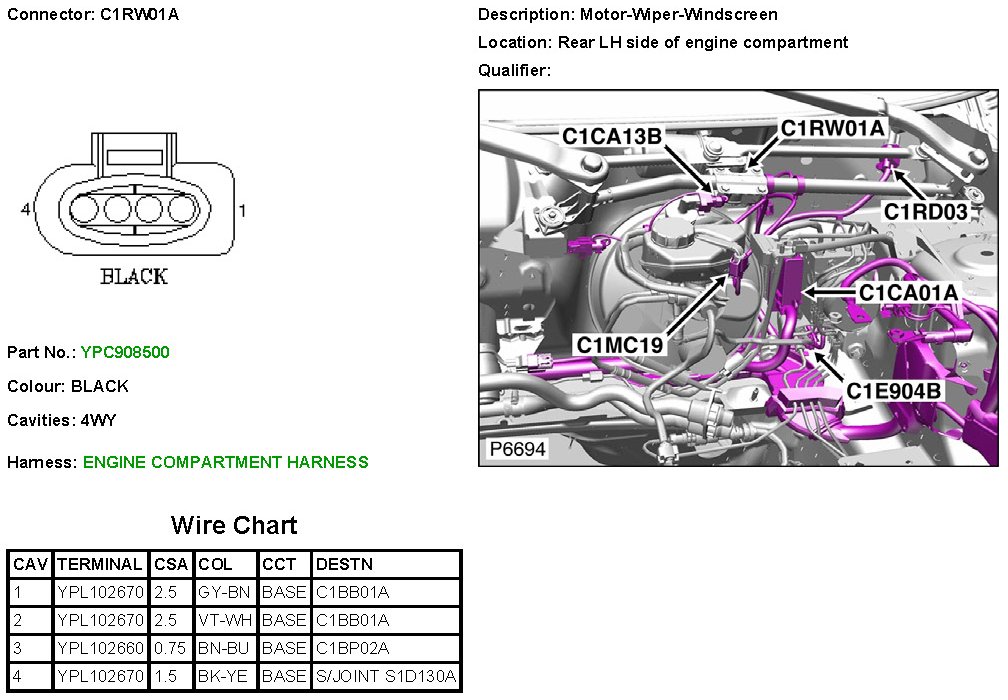 Connector: C1RW01A

4

1

BLACK

Part No.: YPC908500

Colour: BLACK

Cavities: 4WY

Harness: ENGINE COMPARTMENT HARNESS

Description: Motor-Wiper-Windscreen

Location: Rear LH side of engine compartment

Qualifier:

C1CA13B
C1RW01A
C1RD03
C1CA01A
C1MC19
C1E904B
P6694

Wire Chart

| CAV | TERMINAL | CSA | COL | CCT | DESTN |
|---|---|---|---|---|---|
| 1 | YPL102670 | 2.5 | GY-BN | BASE | C1BB01A |
| 2 | YPL102670 | 2.5 | VT-WH | BASE | C1BB01A |
| 3 | YPL102660 | 0.75 | BN-BU | BASE | C1BP02A |
| 4 | YPL102670 | 1.5 | BK-YE | BASE | S/JOINT S1D130A |