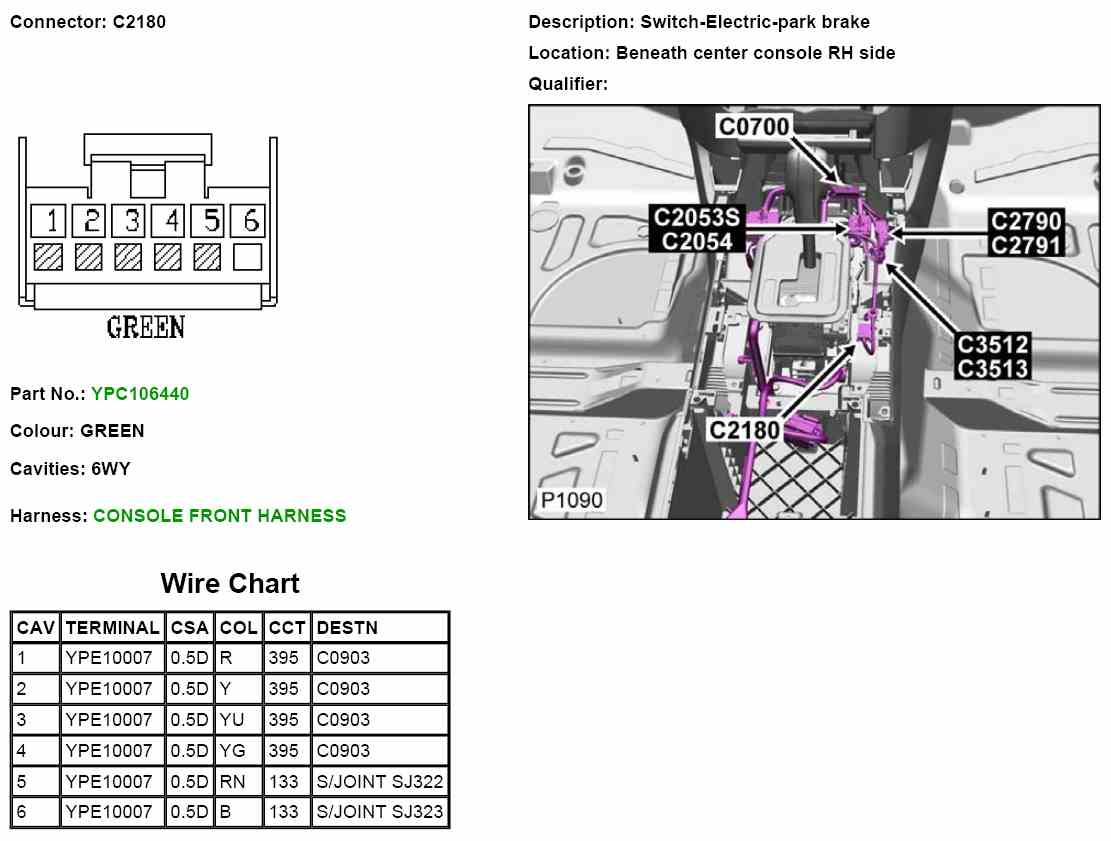 Connector: C2180

1 2 3 4 5 6

GREEN

Part No.: YPC106440

Colour: GREEN

Cavities: 6WY

Harness: CONSOLE FRONT HARNESS

Wire Chart

| CAV | TERMINAL | CSA | COL | CCT | DESTN |
|---|---|---|---|---|---|
| 1 | YPE10007 | 0.5D | R | 395 | C0903 |
| 2 | YPE10007 | 0.5D | Y | 395 | C0903 |
| 3 | YPE10007 | 0.5D | YU | 395 | C0903 |
| 4 | YPE10007 | 0.5D | YG | 395 | C0903 |
| 5 | YPE10007 | 0.5D | RN | 133 | S/JOINT SJ322 |
| 6 | YPE10007 | 0.5D | B | 133 | S/JOINT SJ323 |

Description: Switch-Electric-park brake

Location: Beneath center console RH side

Qualifier:

C0700

C2053S
C2054

C2790
C2791

C3512
C3513

C2180

P1090