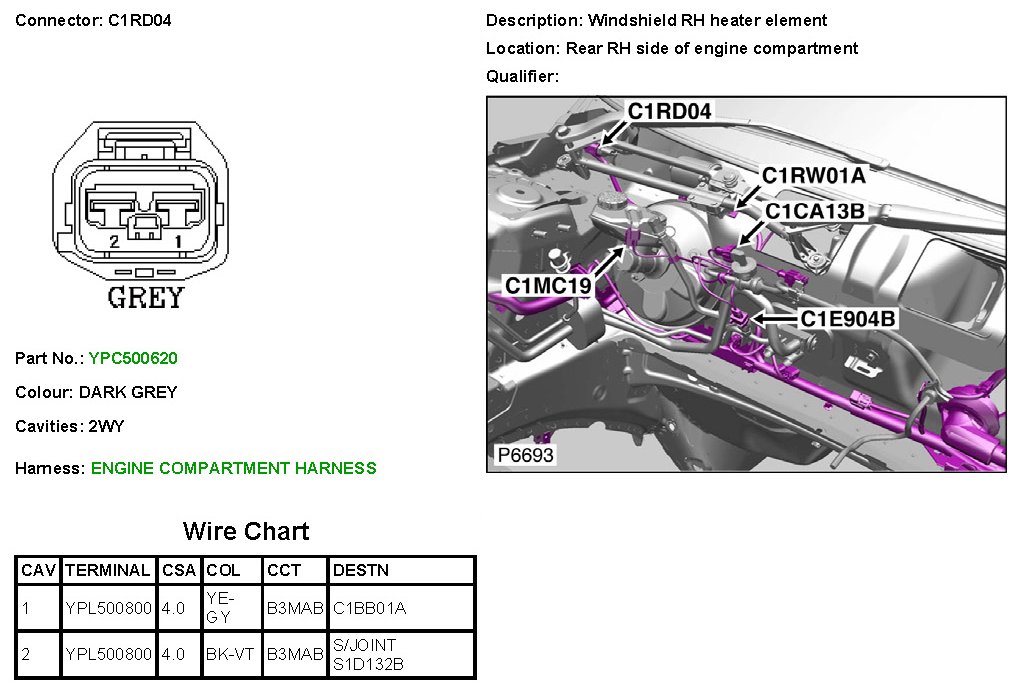 Connector: C1RD04

2 1

GREY

Part No.: YPC500620

Colour: DARK GREY

Cavities: 2WY

Harness: ENGINE COMPARTMENT HARNESS

Description: Windshield RH heater element

Location: Rear RH side of engine compartment

Qualifier:

C1RD04
C1RW01A
C1CA13B
C1MC19
C1E904B
P6693

Wire Chart

| CAV | TERMINAL | CSA | COL | CCT | DESTN |
|---|---|---|---|---|---|
| 1 | YPL500800 | 4.0 | YE-GY | B3MAB | C1BB01A |
| 2 | YPL500800 | 4.0 | BK-VT | B3MAB | S/JOINT S1D132B |