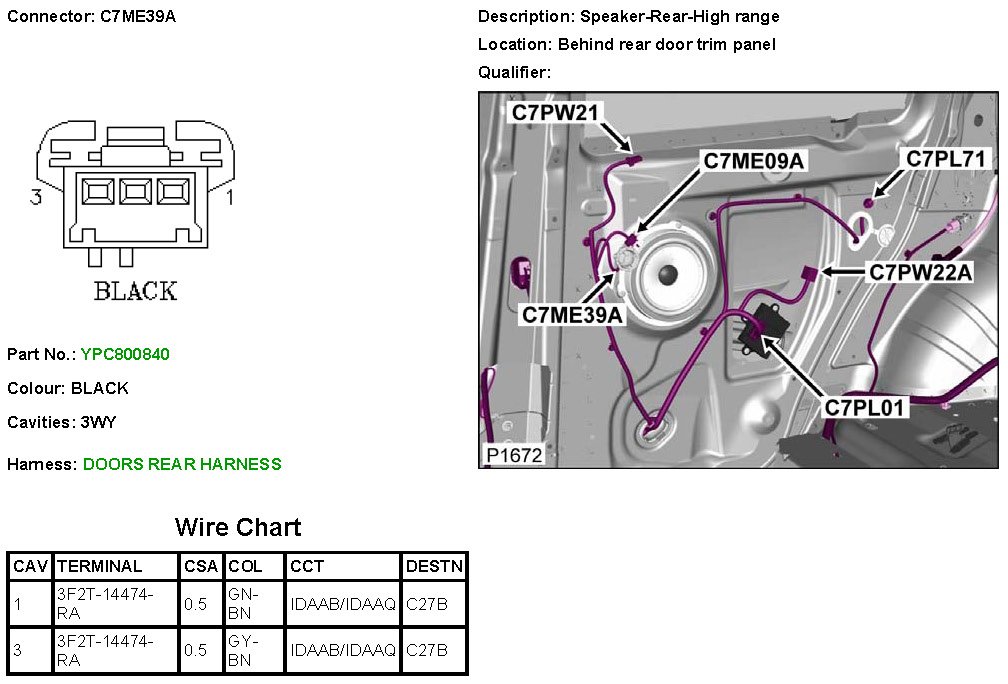 Connector: C7ME39A

3

1

BLACK

Part No.: YPC800840

Colour: BLACK

Cavities: 3WY

Harness: DOORS REAR HARNESS

Description: Speaker-Rear-High range

Location: Behind rear door trim panel

Qualifier:

C7PW21

C7ME09A

C7PL71

C7PW22A

C7ME39A

C7PL01

P1672

Wire Chart

| CAV | TERMINAL | CSA | COL | CCT | DESTN |
|---|---|---|---|---|---|
| 1 | 3F2T-14474-RA | 0.5 | GN-BN | IDAAB/IDAAQ | C27B |
| 3 | 3F2T-14474-RA | 0.5 | GY-BN | IDAAB/IDAAQ | C27B |