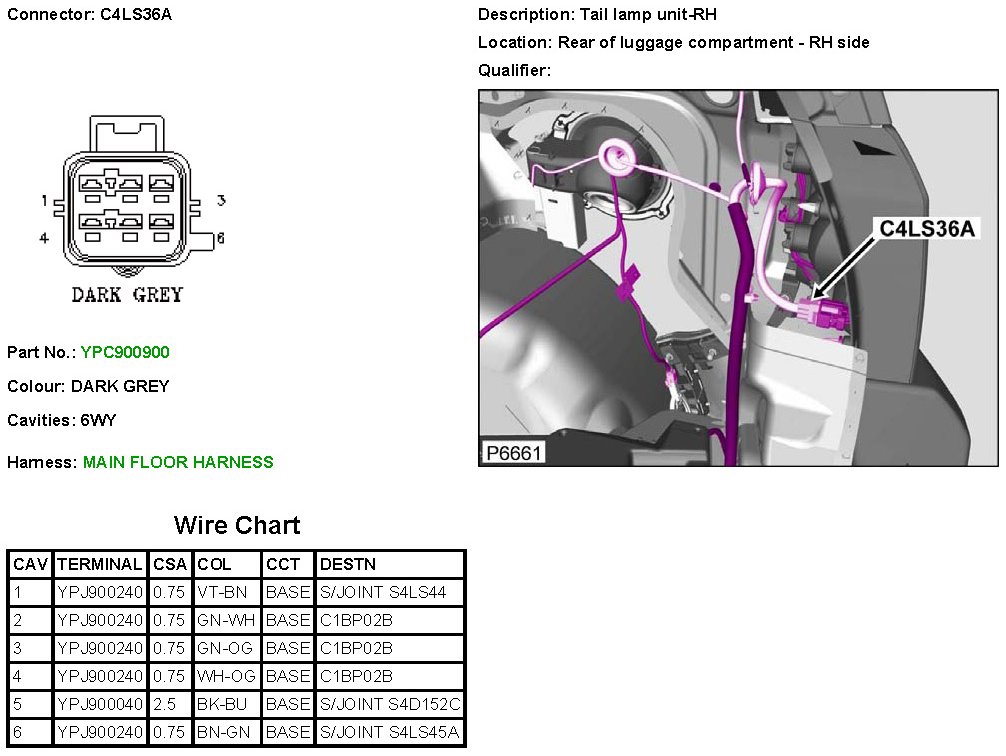 Connector: C4LS36A

1
3
4
6
DARK GREY

Part No.: YPC900900

Colour: DARK GREY

Cavities: 6WY

Harness: MAIN FLOOR HARNESS

Description: Tail lamp unit-RH

Location: Rear of luggage compartment - RH side

Qualifier:

C4LS36A

P6661

Wire Chart

| CAV | TERMINAL | CSA | COL | CCT | DESTN |
|---|---|---|---|---|---|
| 1 | YPJ900240 | 0.75 | VT-BN | BASE | S/JOINT S4LS44 |
| 2 | YPJ900240 | 0.75 | GN-WH | BASE | C1BP02B |
| 3 | YPJ900240 | 0.75 | GN-OG | BASE | C1BP02B |
| 4 | YPJ900240 | 0.75 | WH-OG | BASE | C1BP02B |
| 5 | YPJ900040 | 2.5 | BK-BU | BASE | S/JOINT S4D152C |
| 6 | YPJ900240 | 0.75 | BN-GN | BASE | S/JOINT S4LS45A |