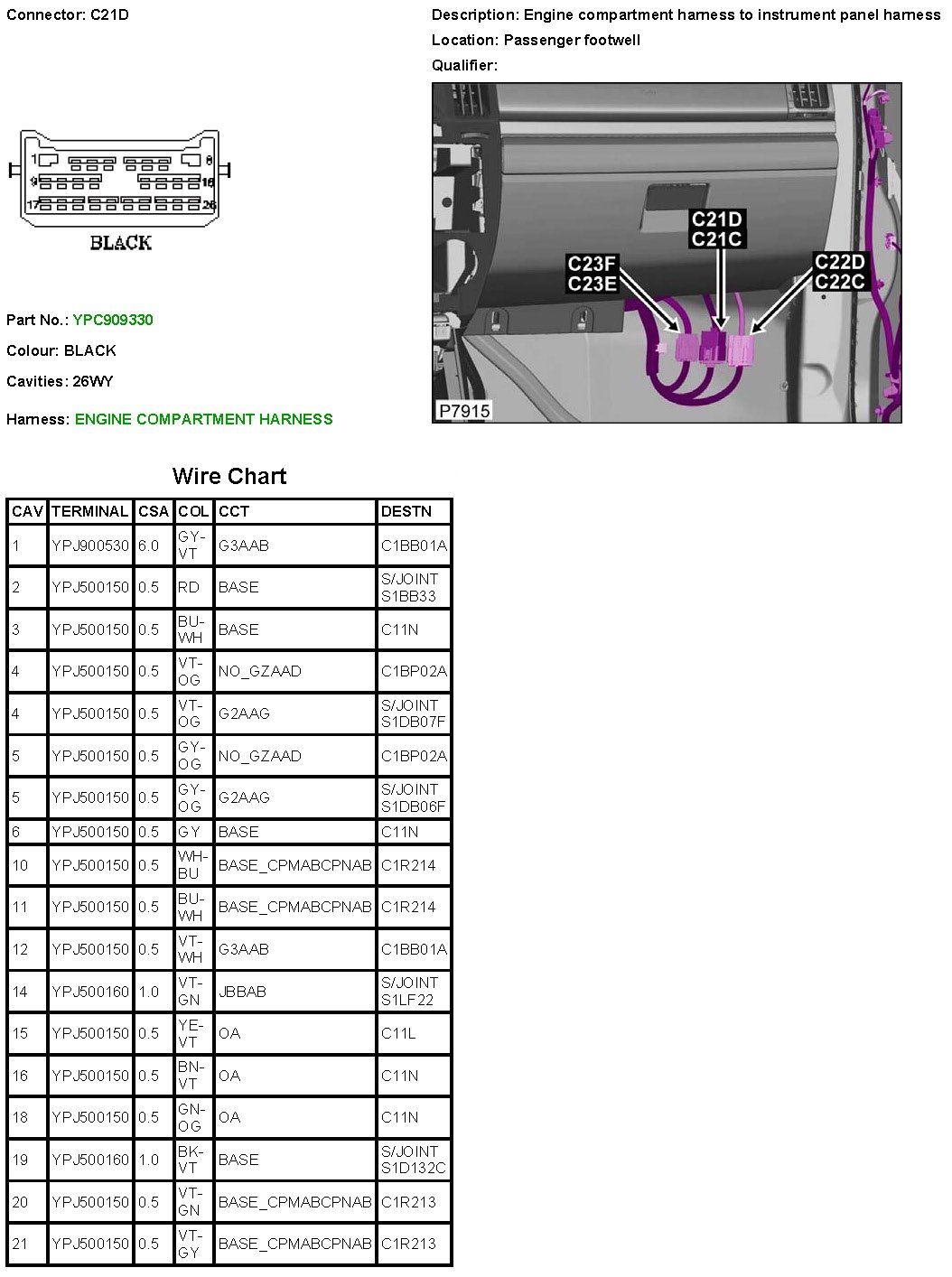 Connector: C21D

1 8
9 16
17 26
BLACK

Part No.: YPC909330

Colour: BLACK

Cavities: 26WY

Harness: ENGINE COMPARTMENT HARNESS

Description: Engine compartment harness to instrument panel harness

Location: Passenger footwell

Qualifier:

C21D
C21C
C23F
C23E
C22D
C22C
P7915

Wire Chart

| CAV | TERMINAL | CSA | COL | CCT | DESTN |
|---|---|---|---|---|---|
| 1 | YPJ900530 | 6.0 | GY-VT | G3AAB | C1BB01A |
| 2 | YPJ500150 | 0.5 | RD | BASE | S/JOINT S1BB33 |
| 3 | YPJ500150 | 0.5 | BU-WH | BASE | C11N |
| 4 | YPJ500150 | 0.5 | VT-OG | NO_GZAAD | C1BP02A |
| 4 | YPJ500150 | 0.5 | VT-OG | G2AAG | S/JOINT S1DB07F |
| 5 | YPJ500150 | 0.5 | GY-OG | NO_GZAAD | C1BP02A |
| 5 | YPJ500150 | 0.5 | GY-OG | G2AAG | S/JOINT S1DB06F |
| 6 | YPJ500150 | 0.5 | GY | BASE | C11N |
| 10 | YPJ500150 | 0.5 | WH-BU | BASE_CPMABCPNAB | C1R214 |
| 11 | YPJ500150 | 0.5 | BU-WH | BASE_CPMABCPNAB | C1R214 |
| 12 | YPJ500150 | 0.5 | VT-WH | G3AAB | C1BB01A |
| 14 | YPJ500160 | 1.0 | VT-GN | JBBAB | S/JOINT S1LF22 |
| 15 | YPJ500150 | 0.5 | YE-VT | OA | C11L |
| 16 | YPJ500150 | 0.5 | BN-VT | OA | C11N |
| 18 | YPJ500150 | 0.5 | GN-OG | OA | C11N |
| 19 | YPJ500160 | 1.0 | BK-VT | BASE | S/JOINT S1D132C |
| 20 | YPJ500150 | 0.5 | VT-GN | BASE_CPMABCPNAB | C1R213 |
| 21 | YPJ500150 | 0.5 | VT-GY | BASE_CPMABCPNAB | C1R213 |