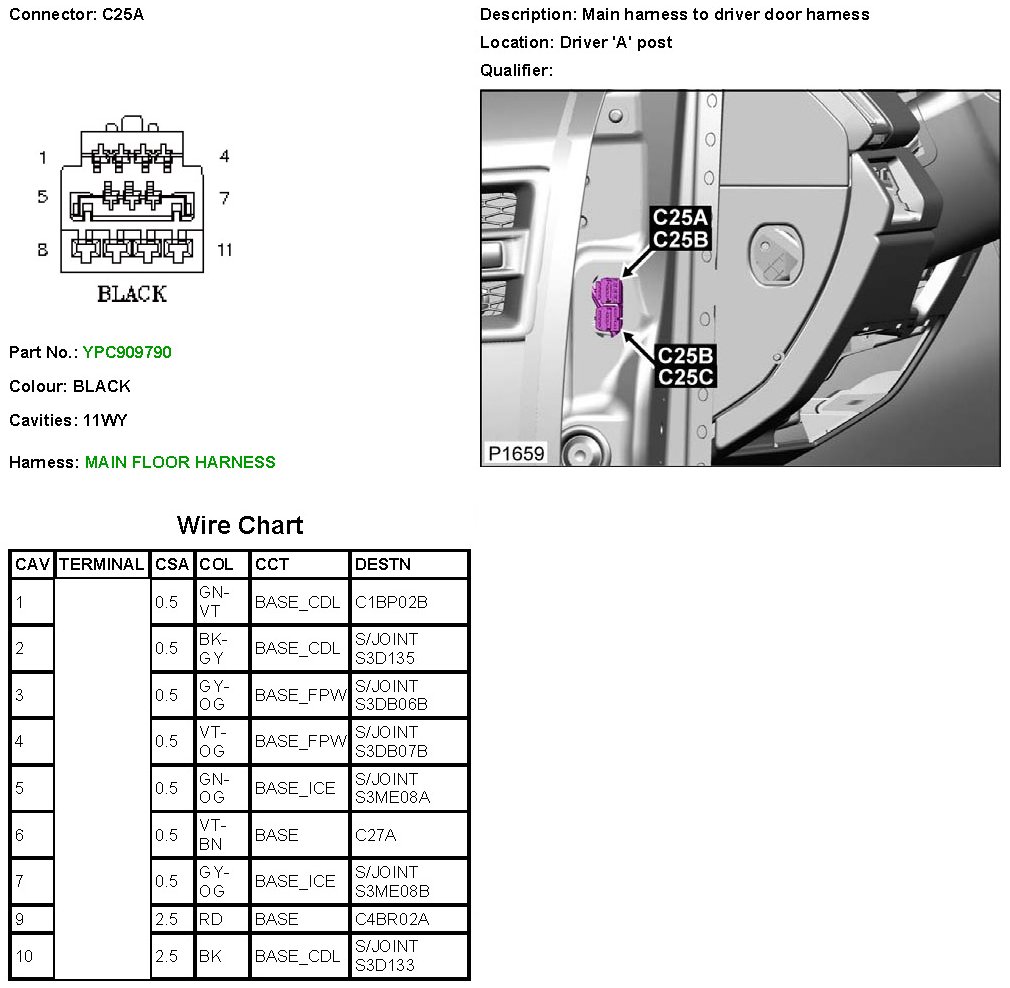 Connector: C25A

1 4
5 7
8 11
BLACK

Part No.: YPC909790

Colour: BLACK

Cavities: 11WY

Harness: MAIN FLOOR HARNESS

Description: Main harness to driver door harness

Location: Driver 'A' post

Qualifier:

C25A
C25B

C25B
C25C

P1659

Wire Chart

| CAV | TERMINAL | CSA | COL | CCT | DESTN |
|---|---|---|---|---|---|
| 1 | | 0.5 | GN-VT | BASE_CDL | C1BP02B |
| 2 | | 0.5 | BK-GY | BASE_CDL | S/JOINT S3D135 |
| 3 | | 0.5 | GY-OG | BASE_FPW | S/JOINT S3DB06B |
| 4 | | 0.5 | VT-OG | BASE_FPW | S/JOINT S3DB07B |
| 5 | | 0.5 | GN-OG | BASE_ICE | S/JOINT S3ME08A |
| 6 | | 0.5 | VT-BN | BASE | C27A |
| 7 | | 0.5 | GY-OG | BASE_ICE | S/JOINT S3ME08B |
| 9 | | 2.5 | RD | BASE | C4BR02A |
| 10 | | 2.5 | BK | BASE_CDL | S/JOINT S3D133 |