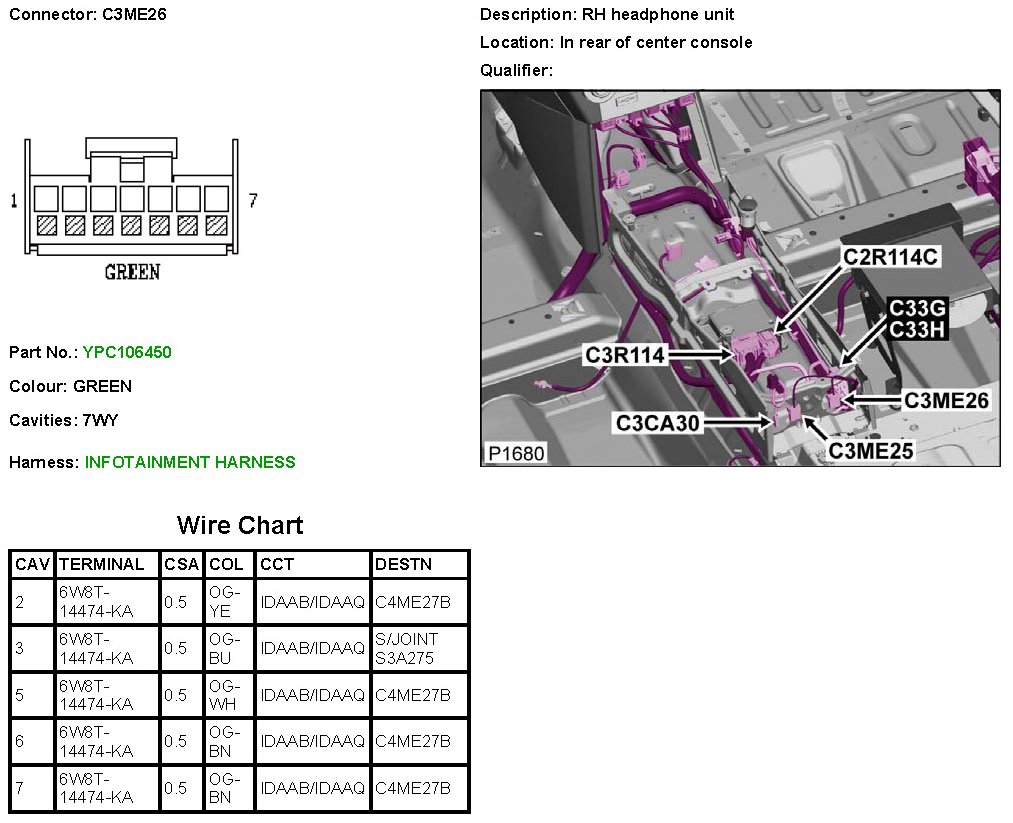 Connector: C3ME26

1 7

GREEN

Part No.: YPC106450

Colour: GREEN

Cavities: 7WY

Harness: INFOTAINMENT HARNESS

Description: RH headphone unit

Location: In rear of center console

Qualifier:

C2R114C
C33G
C33H
C3R114
C3ME26
C3CA30
C3ME25
P1680

Wire Chart

| CAV | TERMINAL | CSA | COL | CCT | DESTN |
|---|---|---|---|---|---|
| 2 | 6W8T-14474-KA | 0.5 | OG-YE | IDAAB/IDAAQ | C4ME27B |
| 3 | 6W8T-14474-KA | 0.5 | OG-BU | IDAAB/IDAAQ | S/JOINT S3A275 |
| 5 | 6W8T-14474-KA | 0.5 | OG-WH | IDAAB/IDAAQ | C4ME27B |
| 6 | 6W8T-14474-KA | 0.5 | OG-BN | IDAAB/IDAAQ | C4ME27B |
| 7 | 6W8T-14474-KA | 0.5 | OG-BN | IDAAB/IDAAQ | C4ME27B |