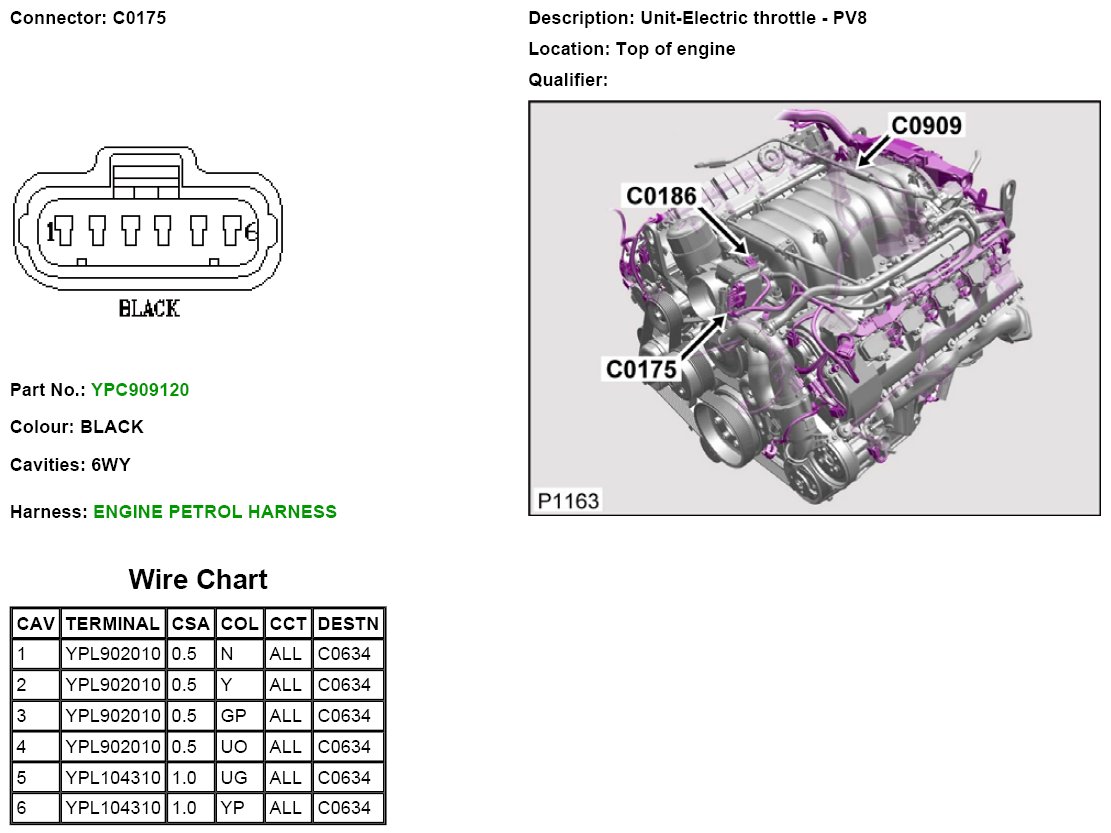 Connector: C0175

1 6

BLACK

Part No.: YPC909120

Colour: BLACK

Cavities: 6WY

Harness: ENGINE PETROL HARNESS

Wire Chart

| CAV | TERMINAL | CSA | COL | CCT | DESTN |
|---|---|---|---|---|---|
| 1 | YPL902010 | 0.5 | N | ALL | C0634 |
| 2 | YPL902010 | 0.5 | Y | ALL | C0634 |
| 3 | YPL902010 | 0.5 | GP | ALL | C0634 |
| 4 | YPL902010 | 0.5 | UO | ALL | C0634 |
| 5 | YPL104310 | 1.0 | UG | ALL | C0634 |
| 6 | YPL104310 | 1.0 | YP | ALL | C0634 |

Description: Unit-Electric throttle - PV8

Location: Top of engine

Qualifier:

C0909

C0186

C0175

P1163