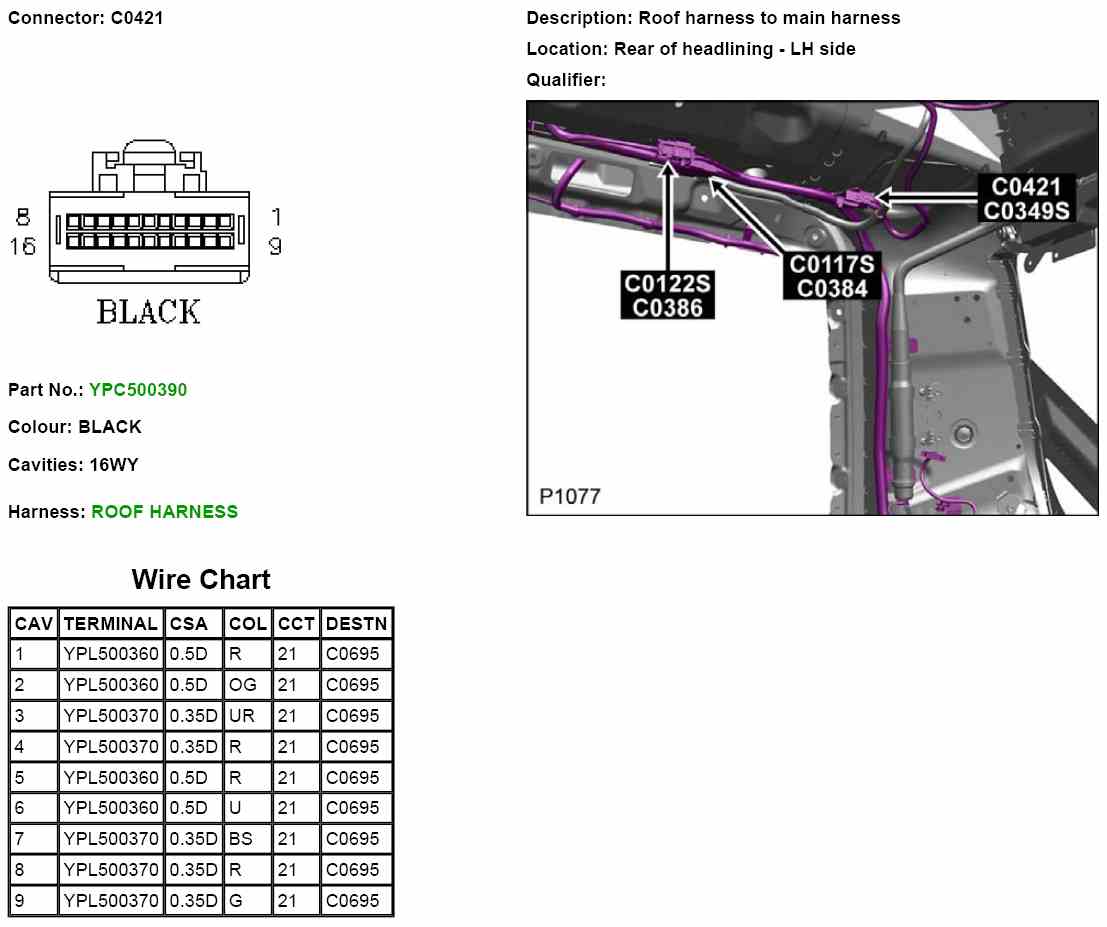 Connector: C0421

8
16
1
9
BLACK

Part No.: YPC500390

Colour: BLACK

Cavities: 16WY

Harness: ROOF HARNESS

Description: Roof harness to main harness

Location: Rear of headlining - LH side

Qualifier:

C0421
C0349S
C0117S
C0384
C0122S
C0386
P1077

Wire Chart

| CAV | TERMINAL | CSA | COL | CCT | DESTN |
|---|---|---|---|---|---|
| 1 | YPL500360 | 0.5D | R | 21 | C0695 |
| 2 | YPL500360 | 0.5D | OG | 21 | C0695 |
| 3 | YPL500370 | 0.35D | UR | 21 | C0695 |
| 4 | YPL500370 | 0.35D | R | 21 | C0695 |
| 5 | YPL500360 | 0.5D | R | 21 | C0695 |
| 6 | YPL500360 | 0.5D | U | 21 | C0695 |
| 7 | YPL500370 | 0.35D | BS | 21 | C0695 |
| 8 | YPL500370 | 0.35D | R | 21 | C0695 |
| 9 | YPL500370 | 0.35D | G | 21 | C0695 |