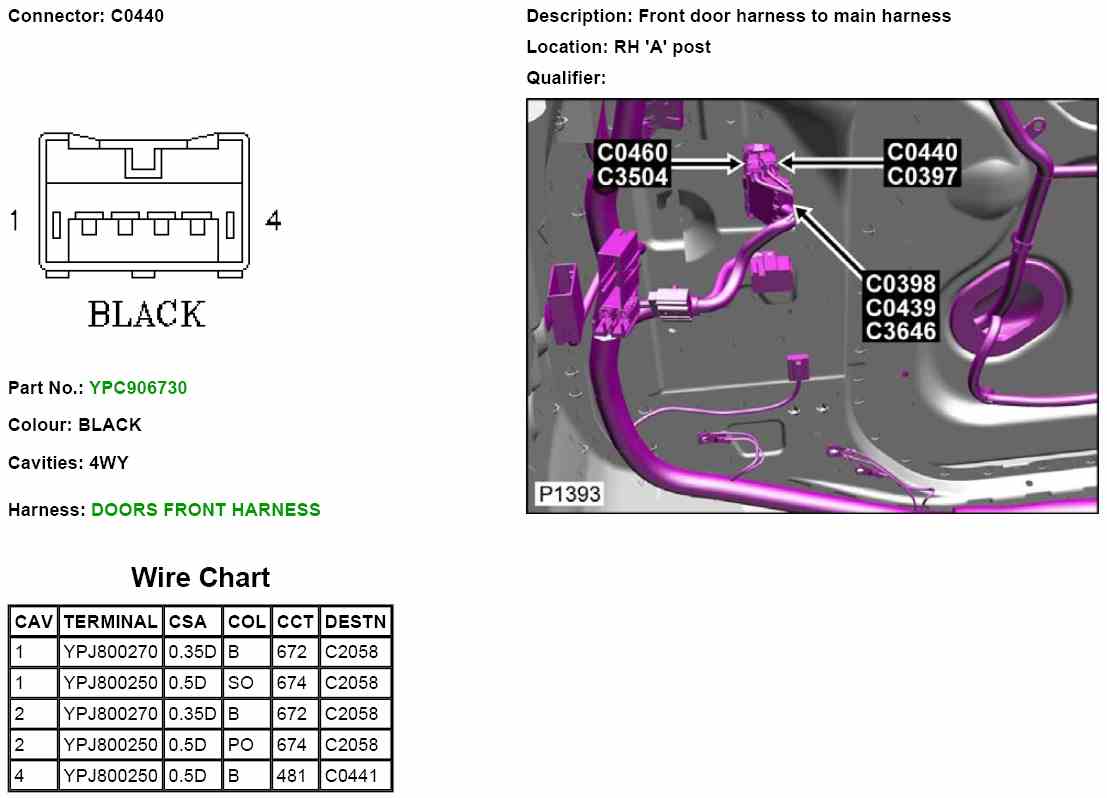 Connector: C0440

1

4

BLACK

Part No.: YPC906730

Colour: BLACK

Cavities: 4WY

Harness: DOORS FRONT HARNESS

Description: Front door harness to main harness

Location: RH 'A' post

Qualifier:

C0460
C3504

C0440
C0397

C0398
C0439
C3646

P1393

Wire Chart

| CAV | TERMINAL | CSA | COL | CCT | DESTN |
|---|---|---|---|---|---|
| 1 | YPJ800270 | 0.35D | B | 672 | C2058 |
| 1 | YPJ800250 | 0.5D | SO | 674 | C2058 |
| 2 | YPJ800270 | 0.35D | B | 672 | C2058 |
| 2 | YPJ800250 | 0.5D | PO | 674 | C2058 |
| 4 | YPJ800250 | 0.5D | B | 481 | C0441 |