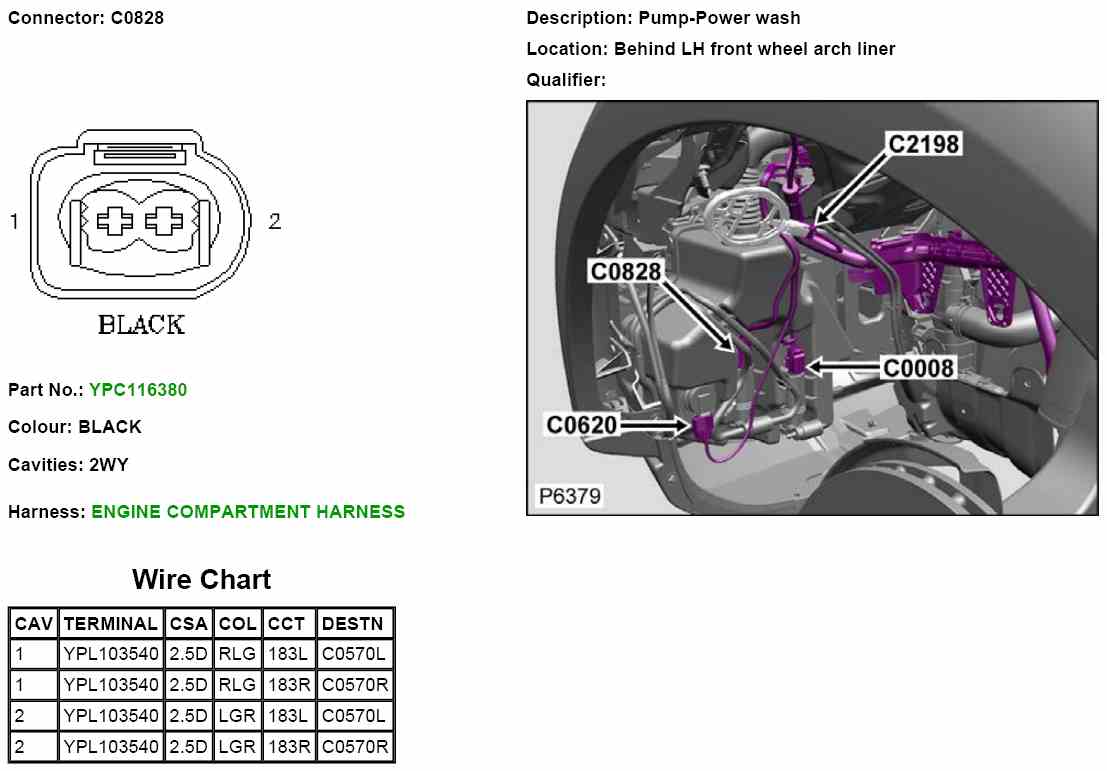 Connector: C0828

1

2

BLACK

Part No.: YPC116380

Colour: BLACK

Cavities: 2WY

Harness: ENGINE COMPARTMENT HARNESS

Wire Chart

| CAV | TERMINAL | CSA | COL | CCT | DESTN |
|---|---|---|---|---|---|
| 1 | YPL103540 | 2.5D | RLG | 183L | C0570L |
| 1 | YPL103540 | 2.5D | RLG | 183R | C0570R |
| 2 | YPL103540 | 2.5D | LGR | 183L | C0570L |
| 2 | YPL103540 | 2.5D | LGR | 183R | C0570R |

Description: Pump-Power wash

Location: Behind LH front wheel arch liner

Qualifier:

C2198

C0828

C0008

C0620

P6379