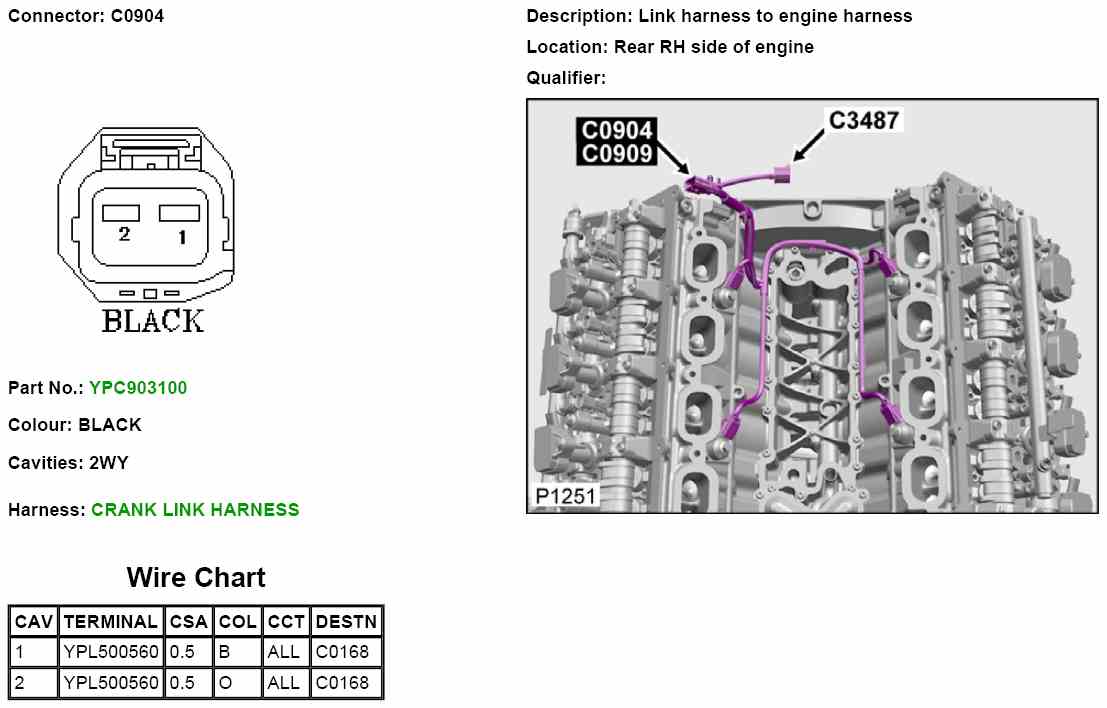 Connector: C0904

2 1

BLACK

Part No.: YPC903100

Colour: BLACK

Cavities: 2WY

Harness: CRANK LINK HARNESS

Wire Chart

| CAV | TERMINAL | CSA | COL | CCT | DESTN |
|---|---|---|---|---|---|
| 1 | YPL500560 | 0.5 | B | ALL | C0168 |
| 2 | YPL500560 | 0.5 | O | ALL | C0168 |

Description: Link harness to engine harness

Location: Rear RH side of engine

Qualifier:

C0904
C0909

C3487

P1251