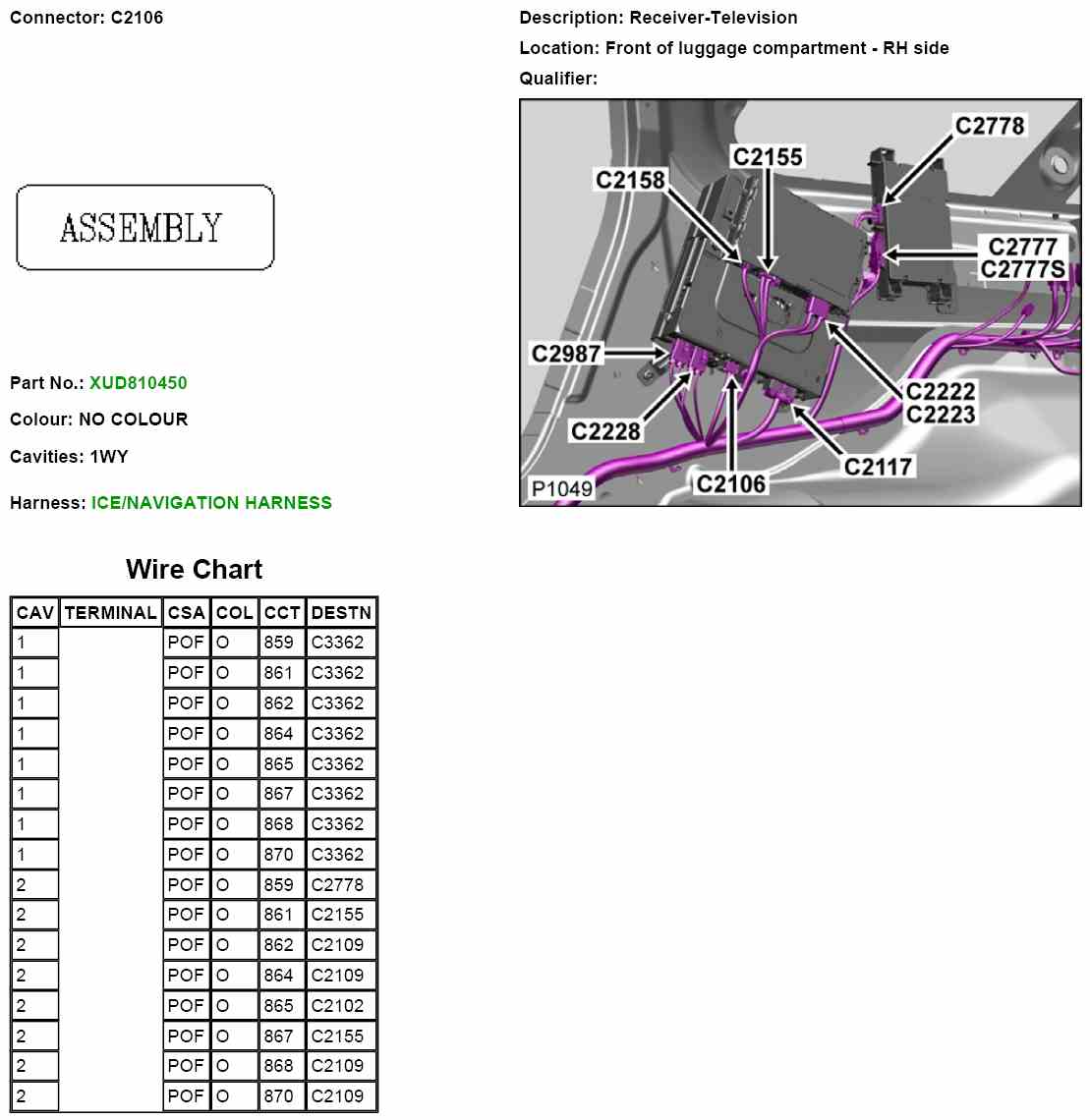 Connector: C2106

ASSEMBLY

Part No.: XUD810450

Colour: NO COLOUR

Cavities: 1WY

Harness: ICE/NAVIGATION HARNESS

Description: Receiver-Television

Location: Front of luggage compartment - RH side

Qualifier:

C2778
C2155
C2158
C2777
C2777S
C2987
C2222
C2223
C2228
C2117
C2106
P1049

Wire Chart

| CAV | TERMINAL | CSA | COL | CCT | DESTN |
|---|---|---|---|---|---|
| 1 | | POF | O | 859 | C3362 |
| 1 | | POF | O | 861 | C3362 |
| 1 | | POF | O | 862 | C3362 |
| 1 | | POF | O | 864 | C3362 |
| 1 | | POF | O | 865 | C3362 |
| 1 | | POF | O | 867 | C3362 |
| 1 | | POF | O | 868 | C3362 |
| 1 | | POF | O | 870 | C3362 |
| 2 | | POF | O | 859 | C2778 |
| 2 | | POF | O | 861 | C2155 |
| 2 | | POF | O | 862 | C2109 |
| 2 | | POF | O | 864 | C2109 |
| 2 | | POF | O | 865 | C2102 |
| 2 | | POF | O | 867 | C2155 |
| 2 | | POF | O | 868 | C2109 |
| 2 | | POF | O | 870 | C2109 |